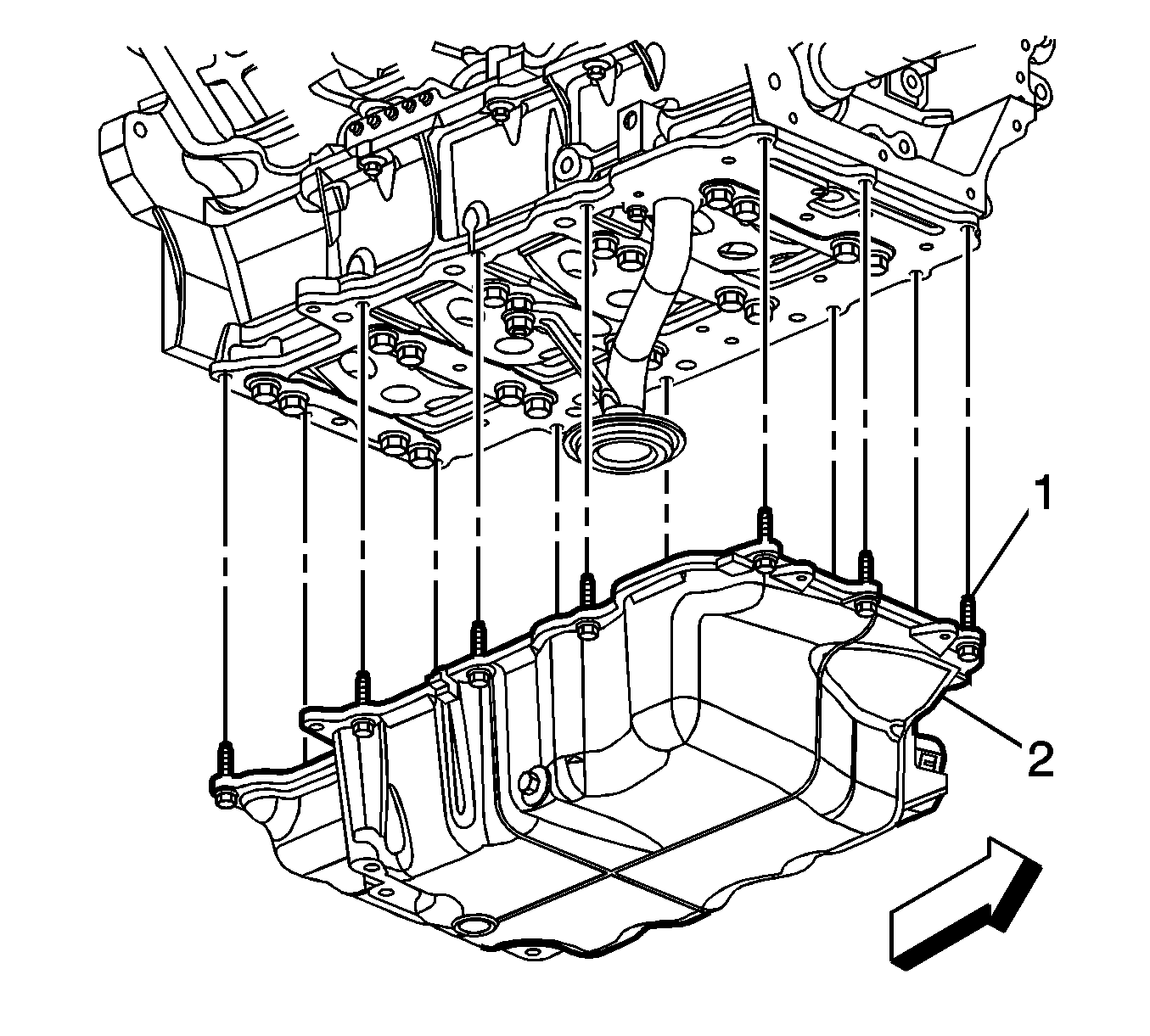 1
2