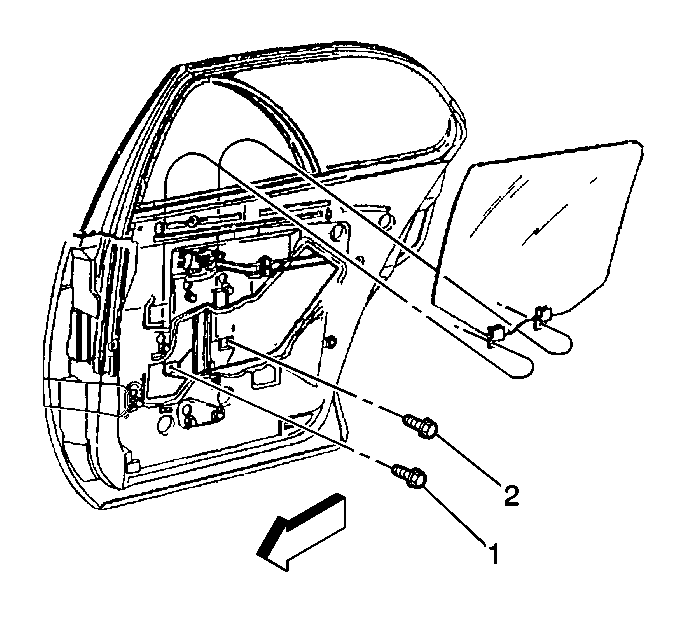 2

1