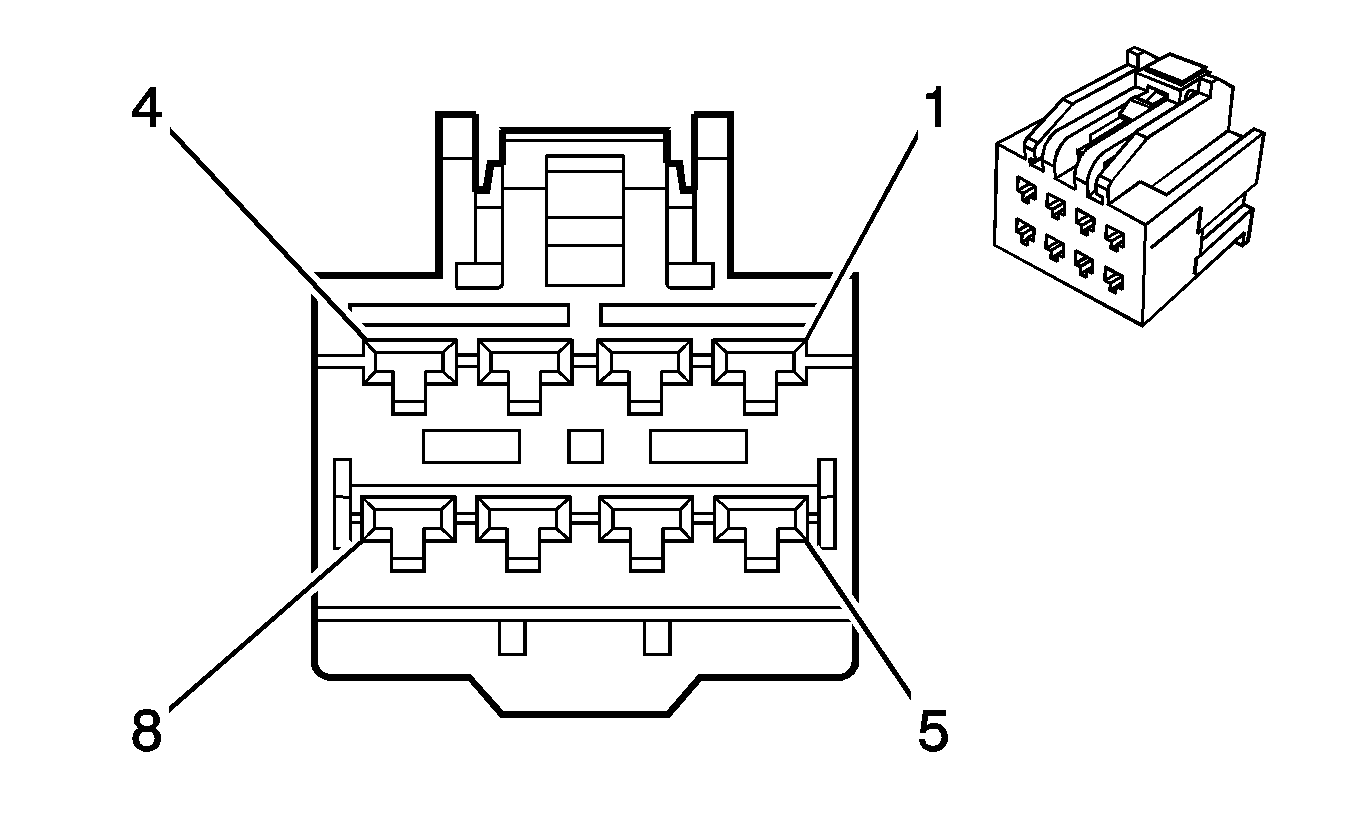 4
1
8
5