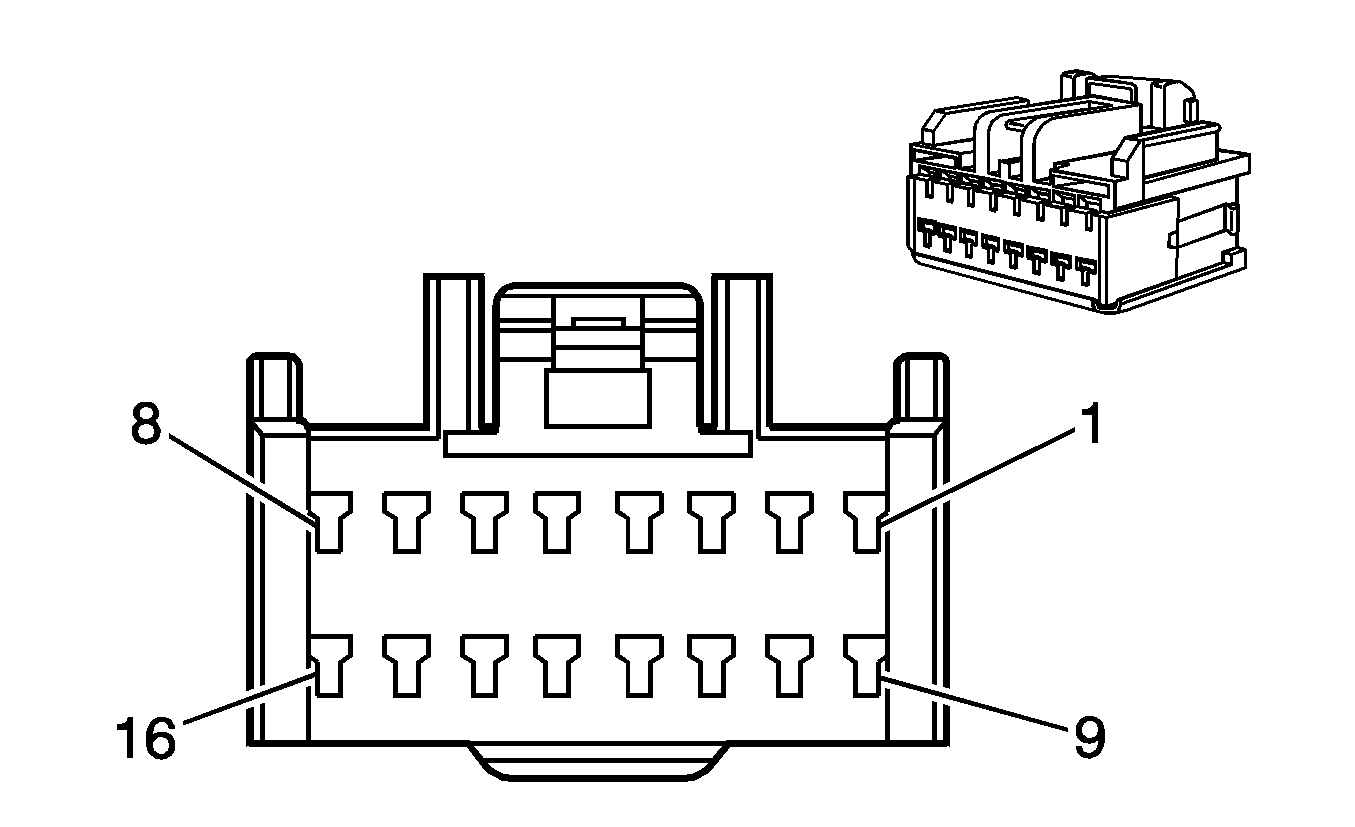 8
1
16
9