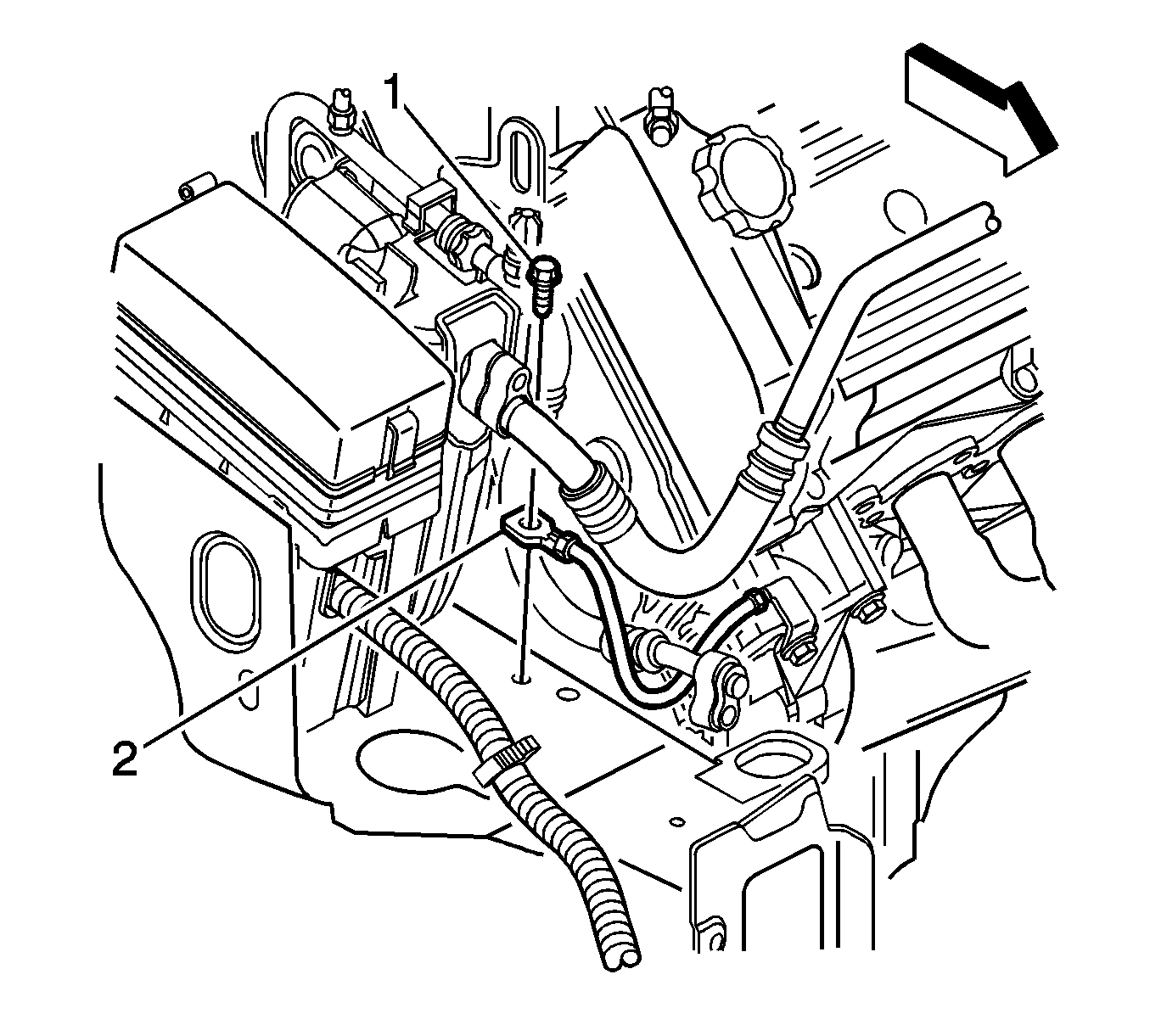 1

2