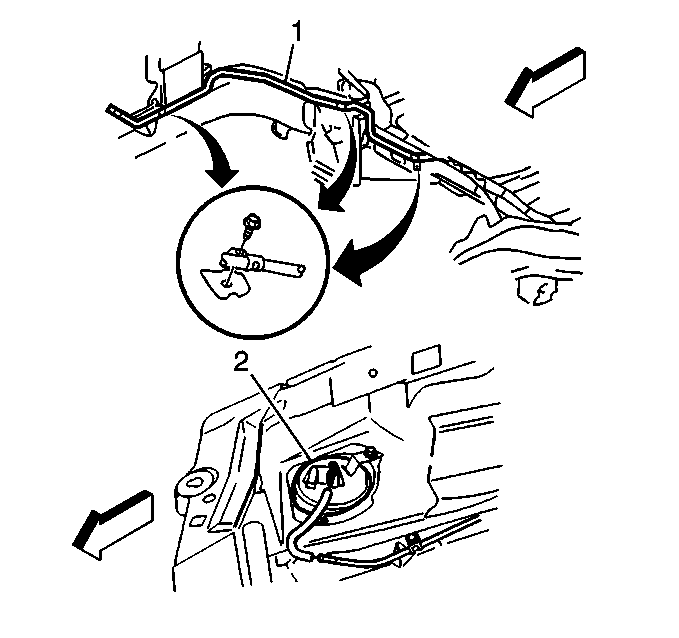 1

2