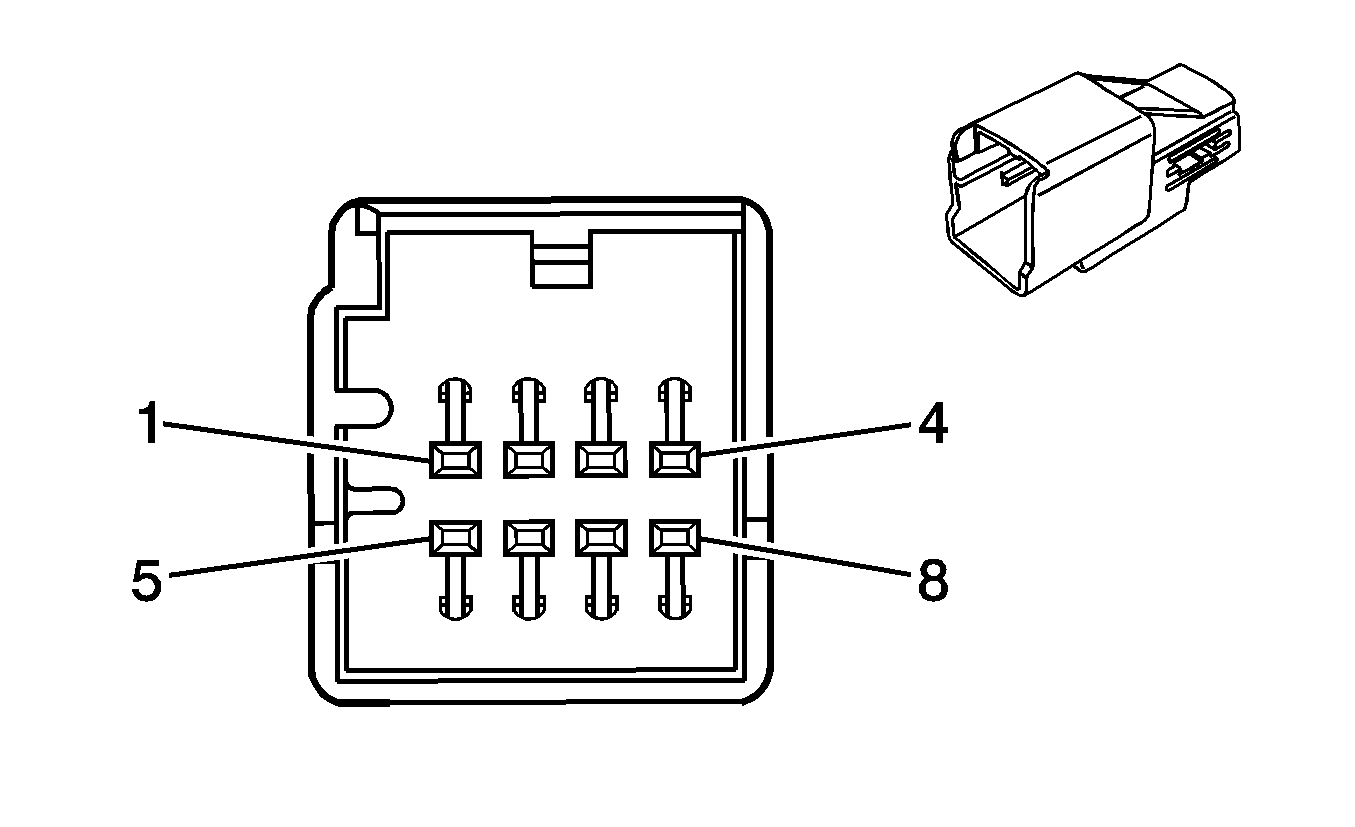 1
4
5
8