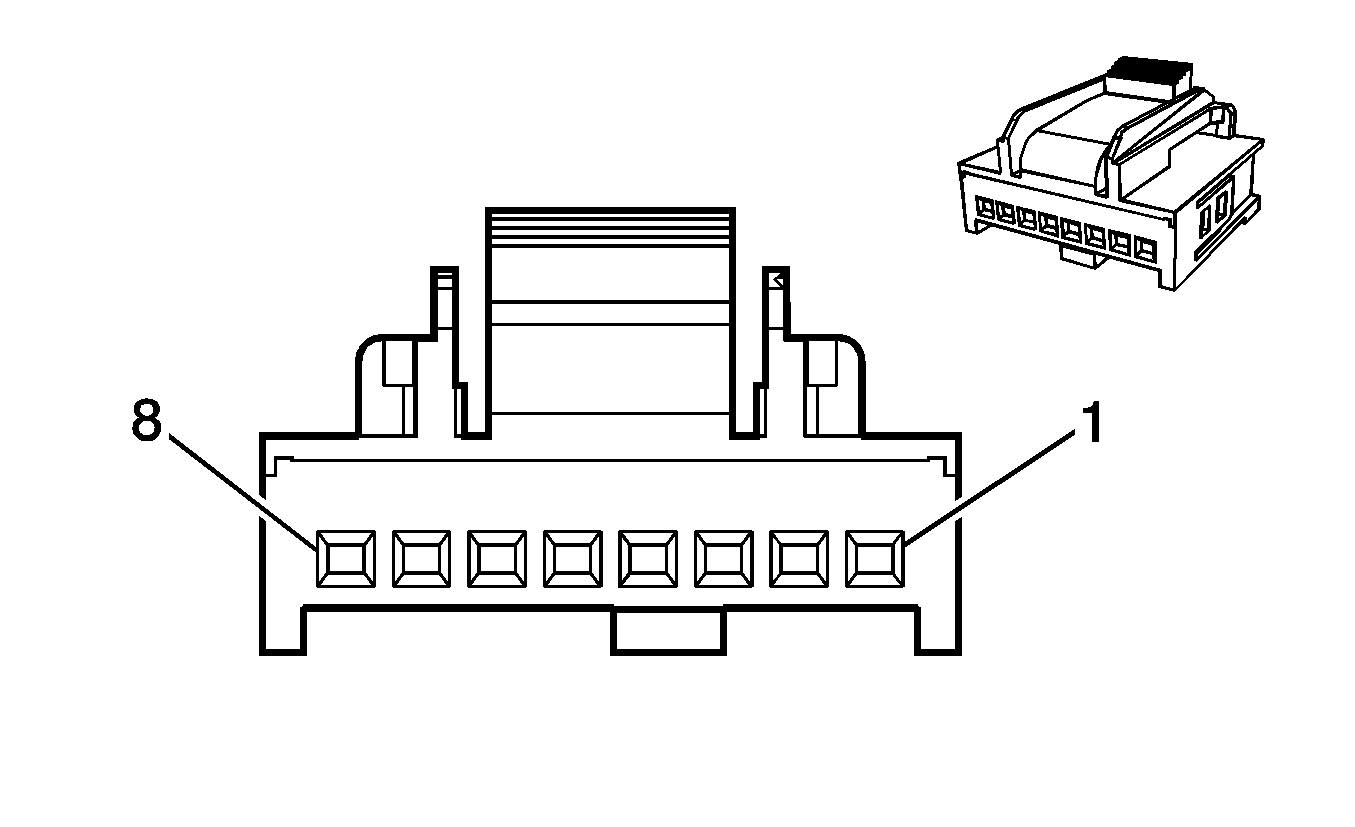 8
1