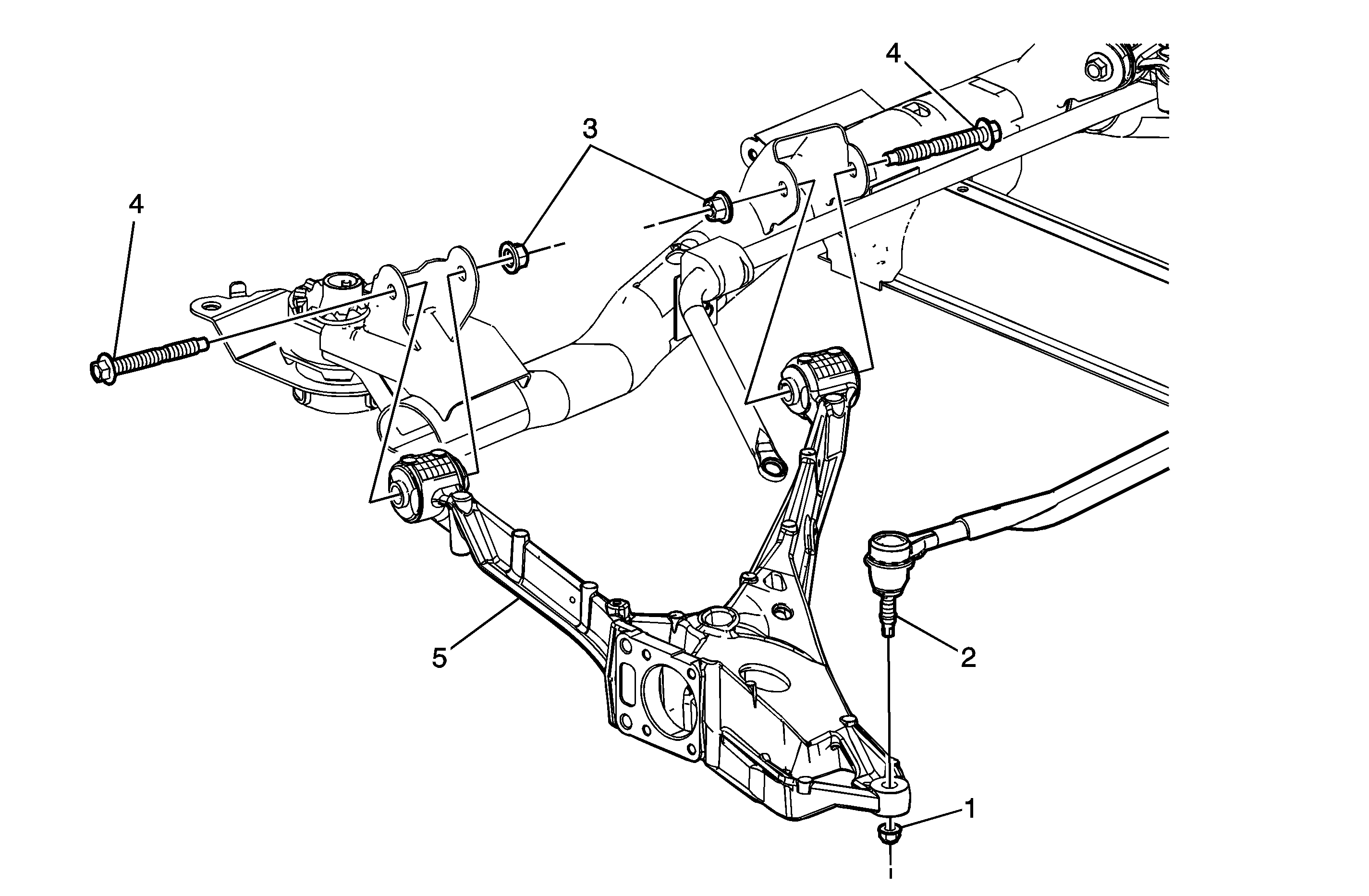 4
3
4
5
2
1