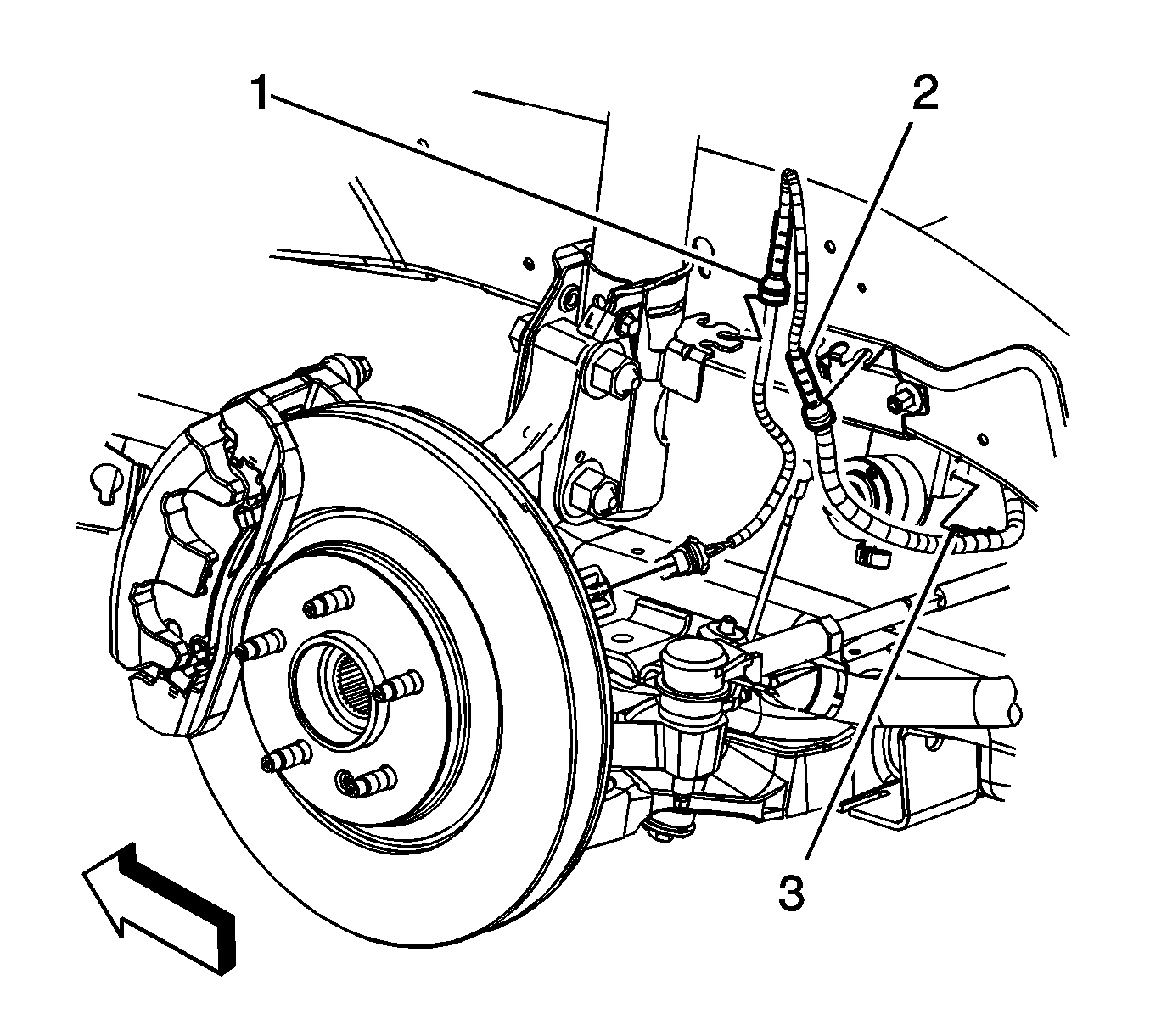 1
2
3