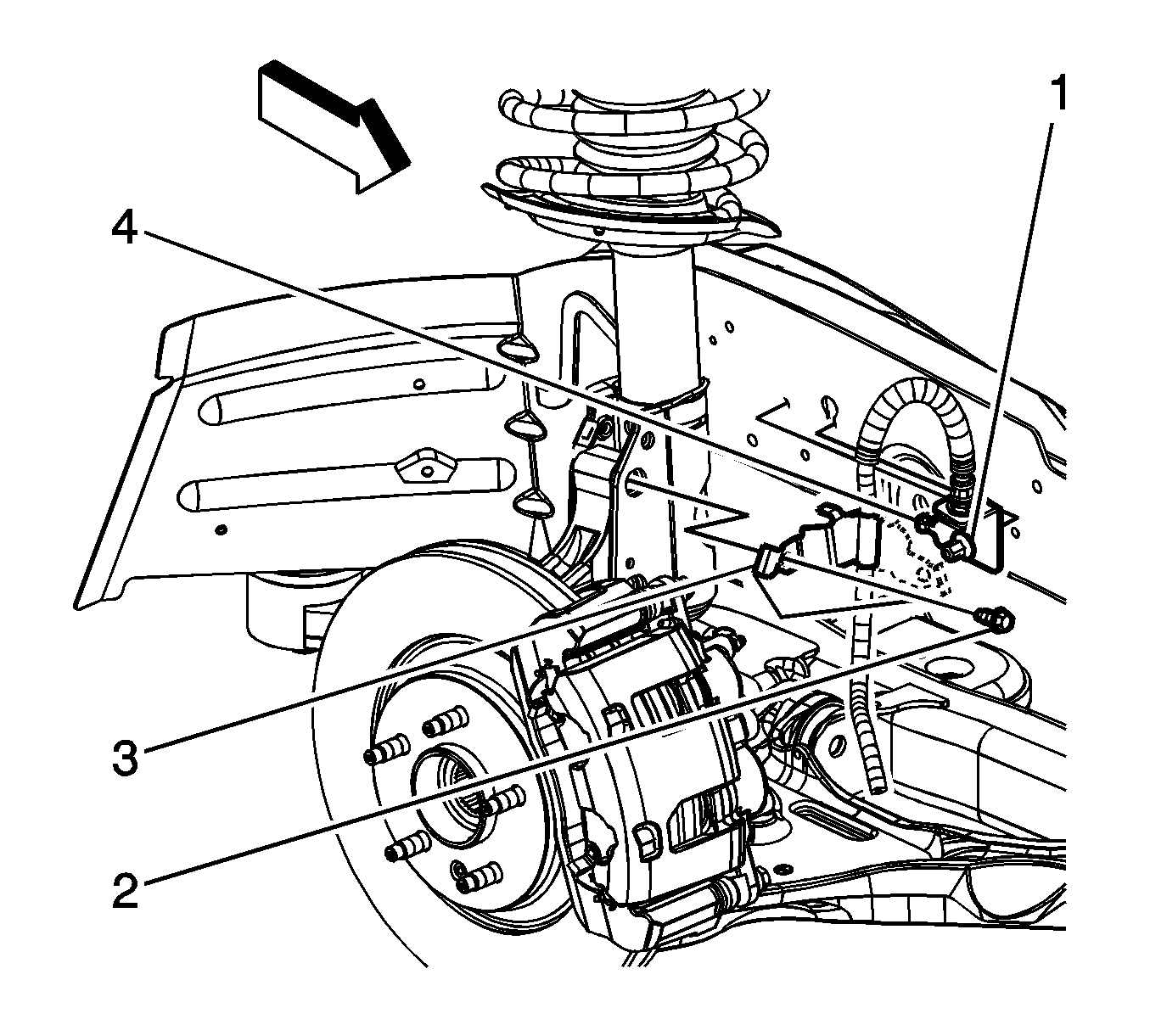 1
4
3
2