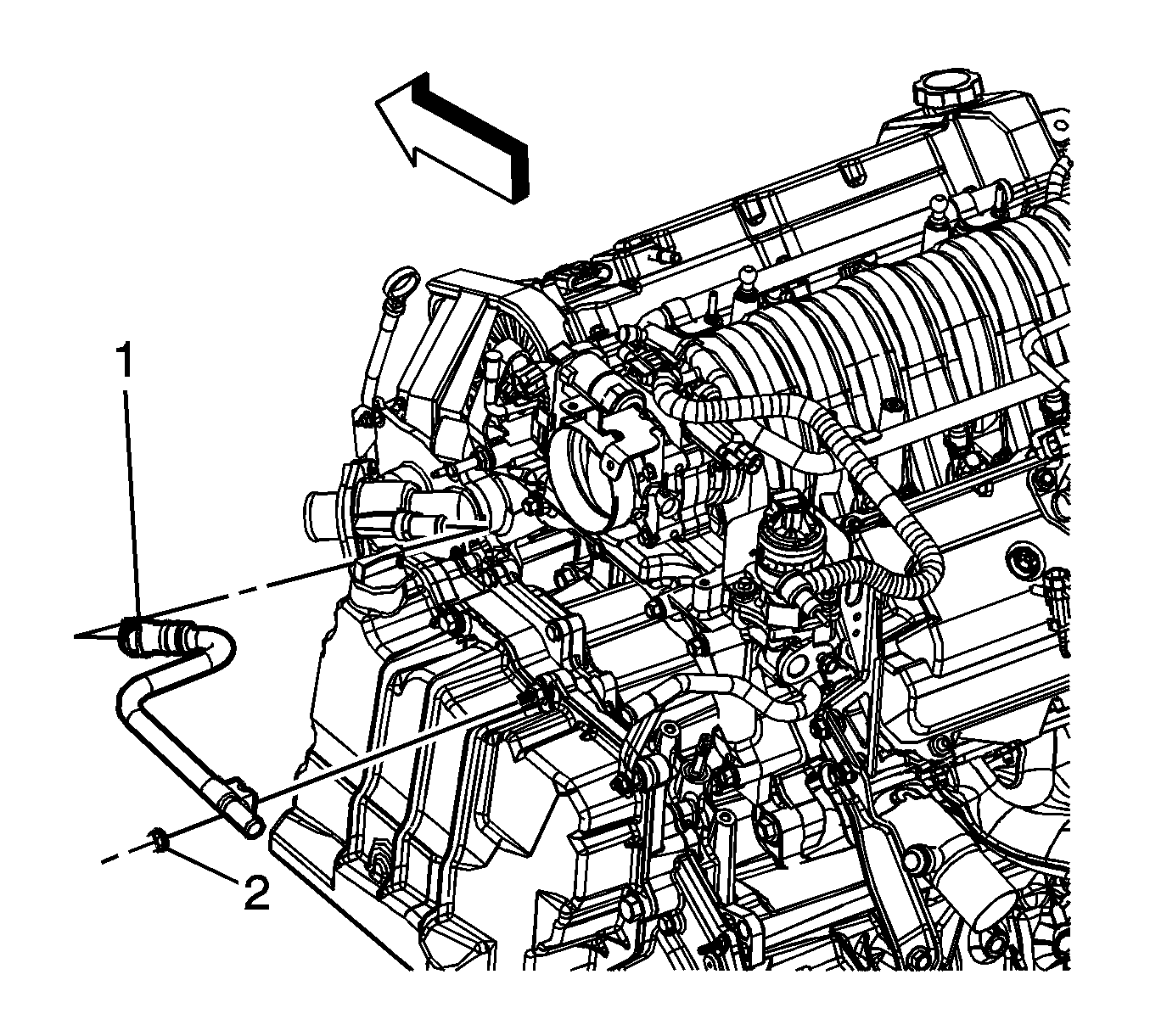 1

2