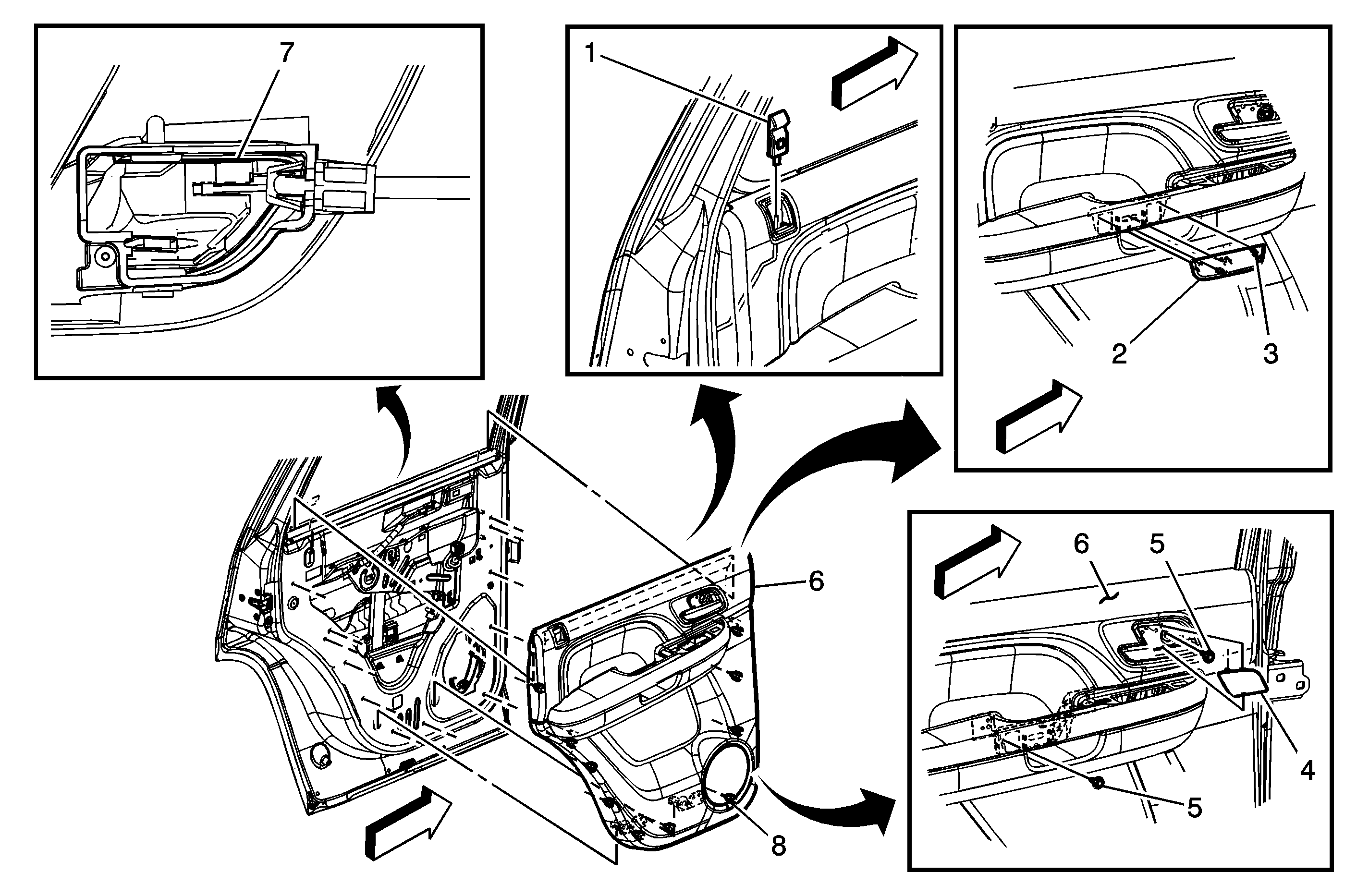 7

1

2

3

6

6

5

4

5

8