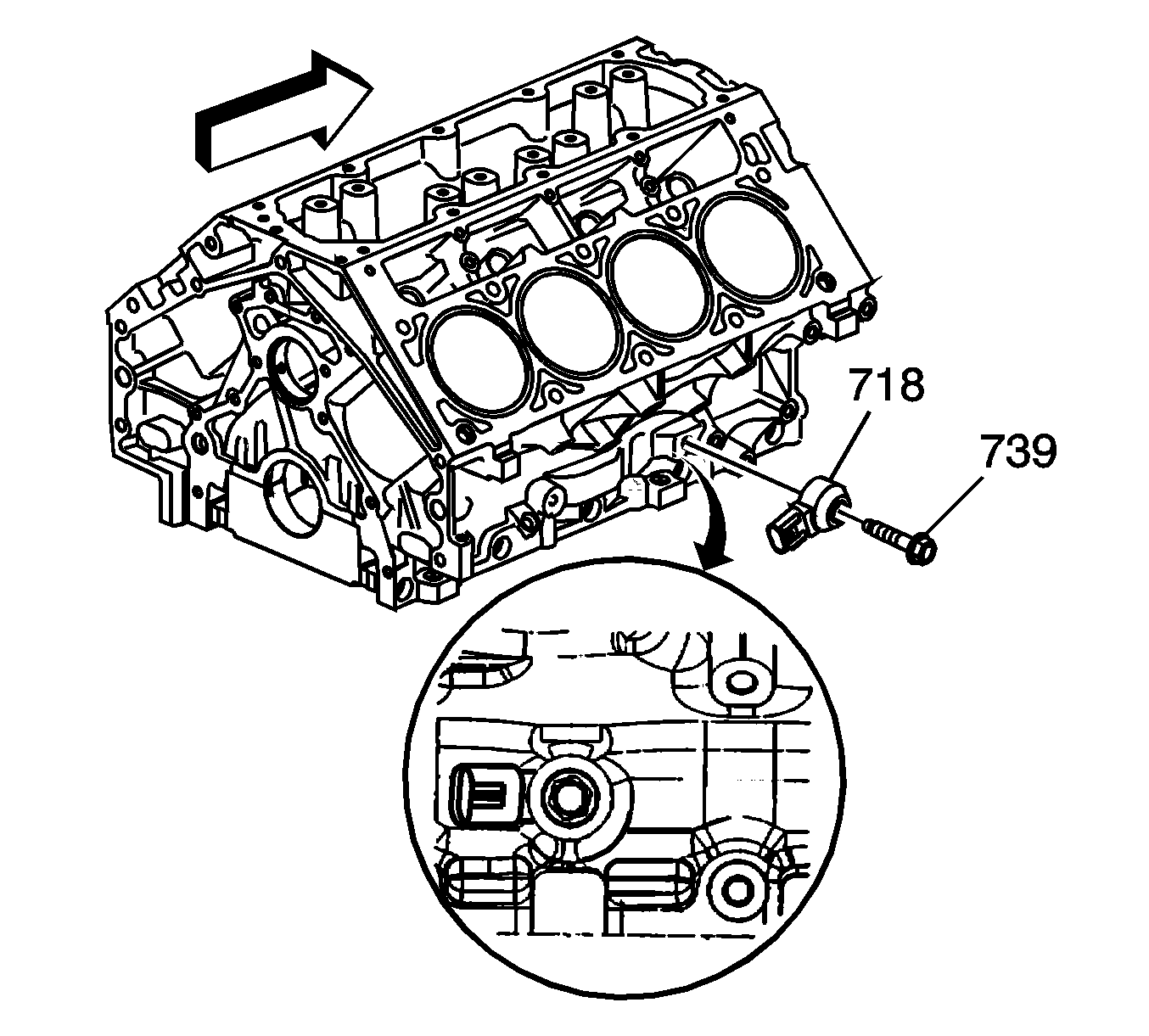 718
739