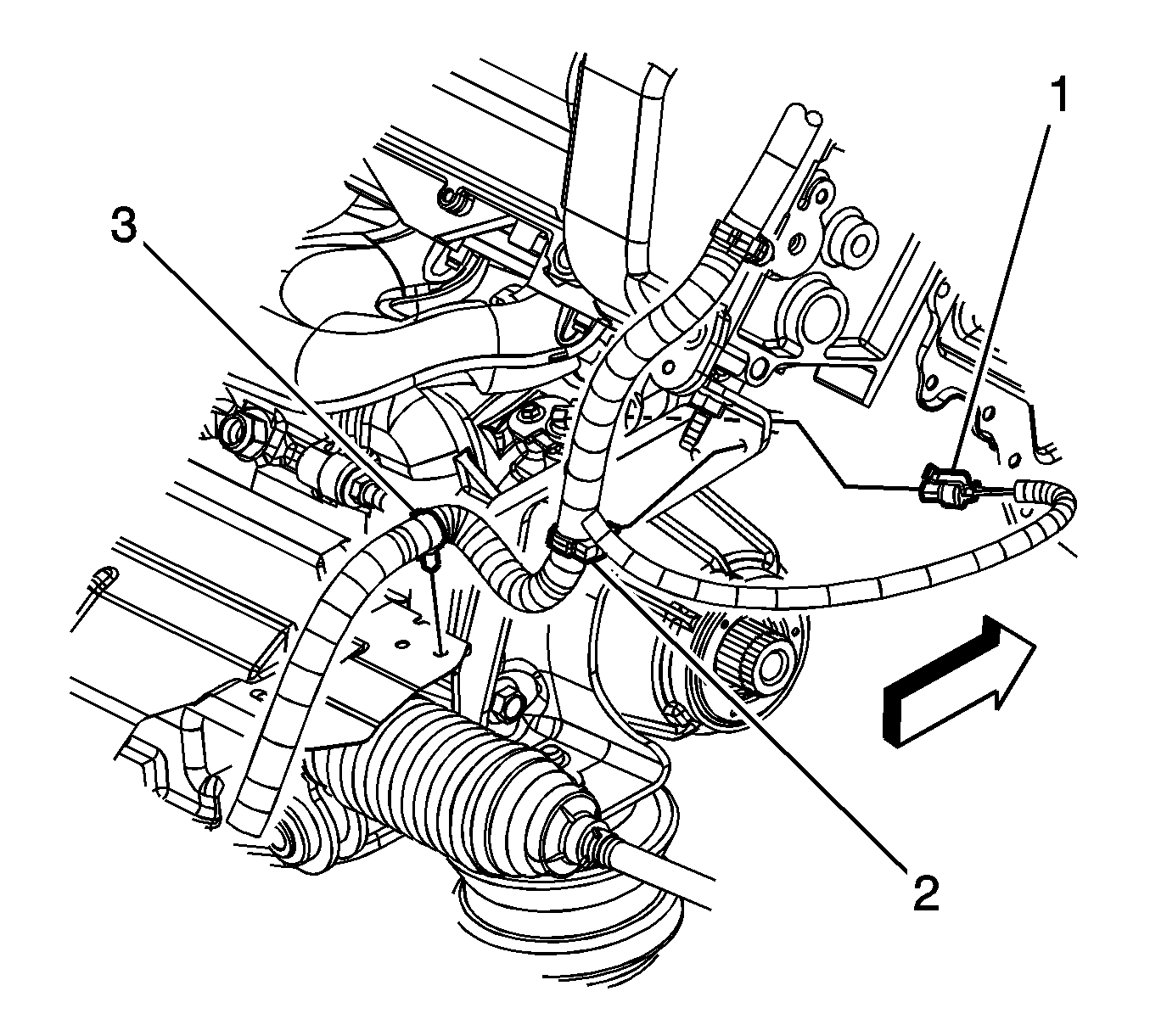 1
3
2