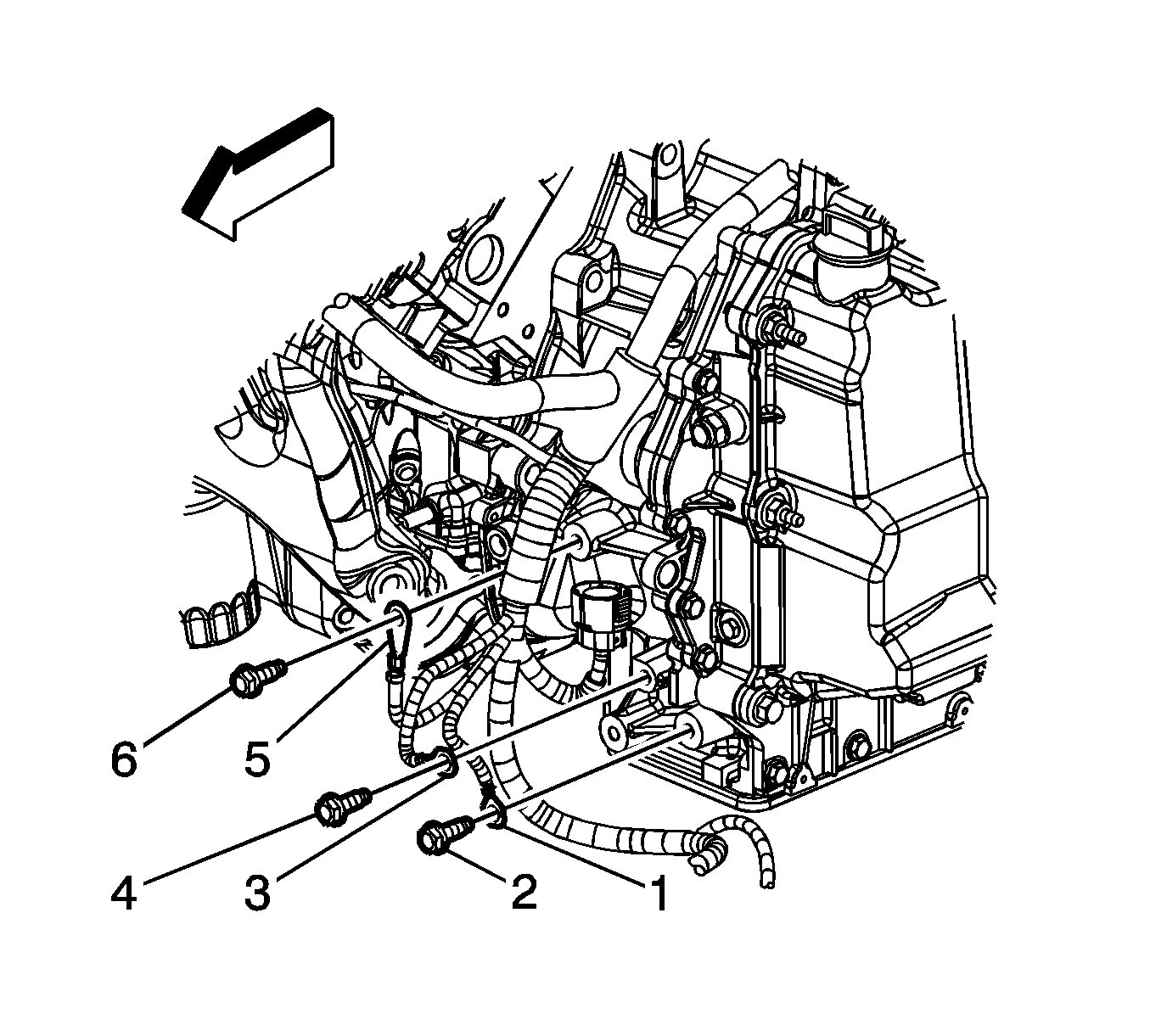 6
5
4
3
2
1