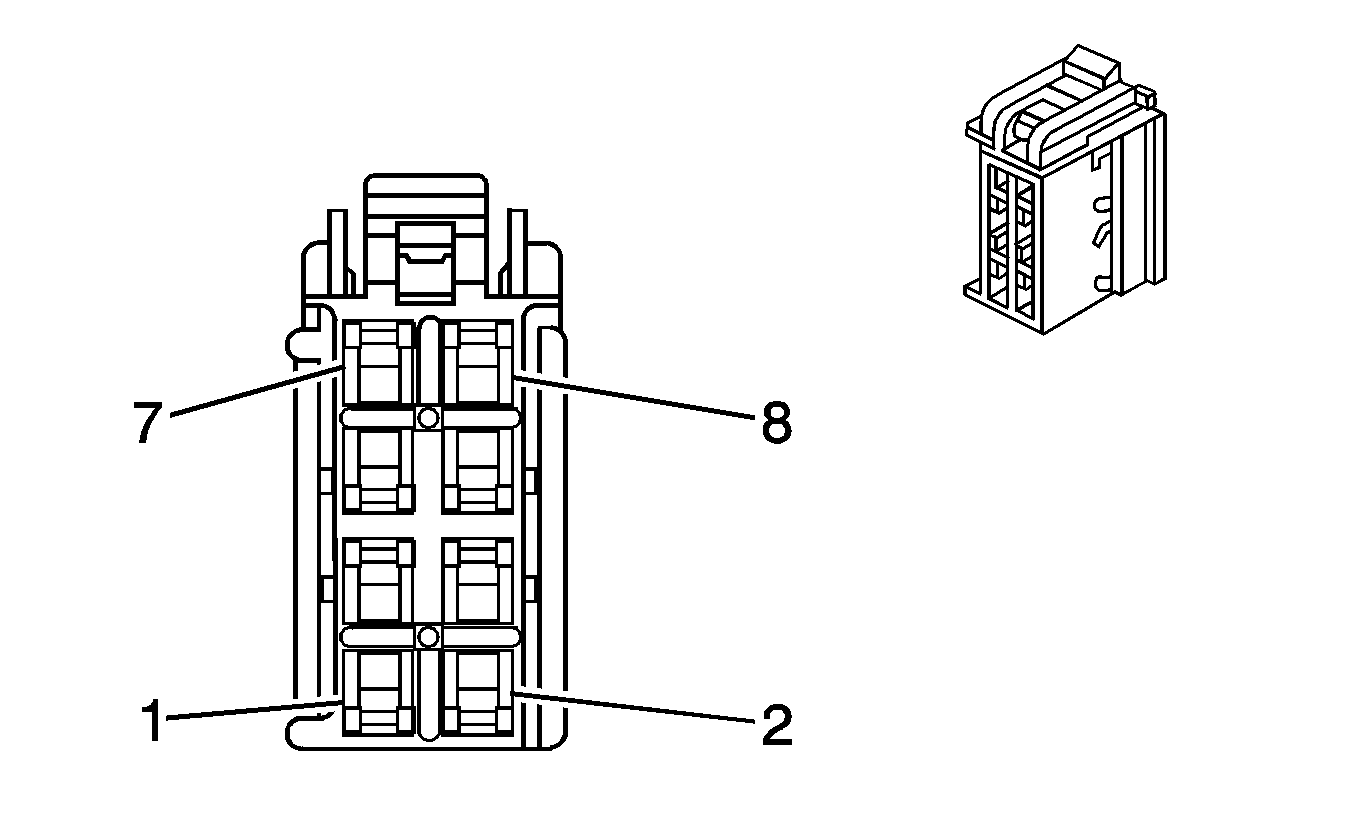 7
8
1
2