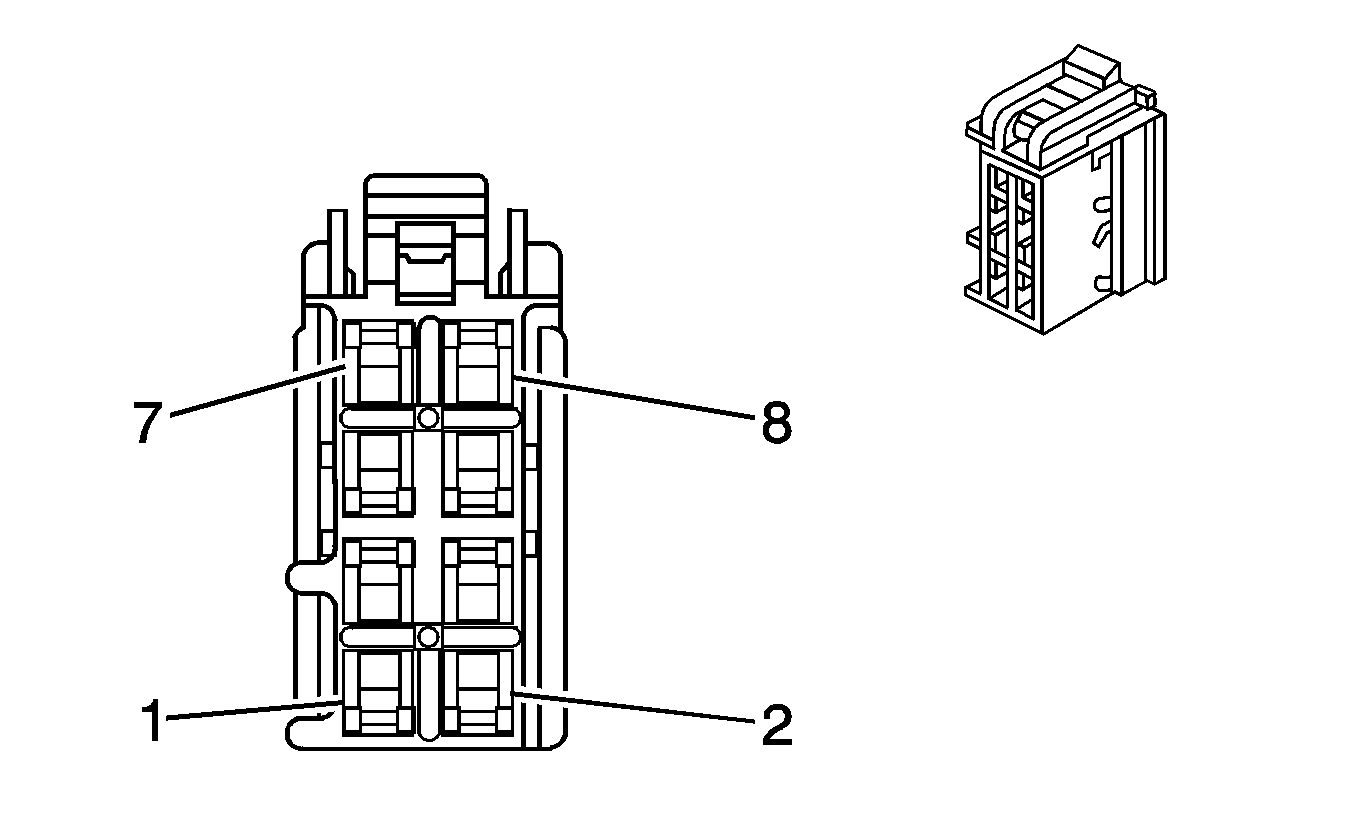 7
8
1
2