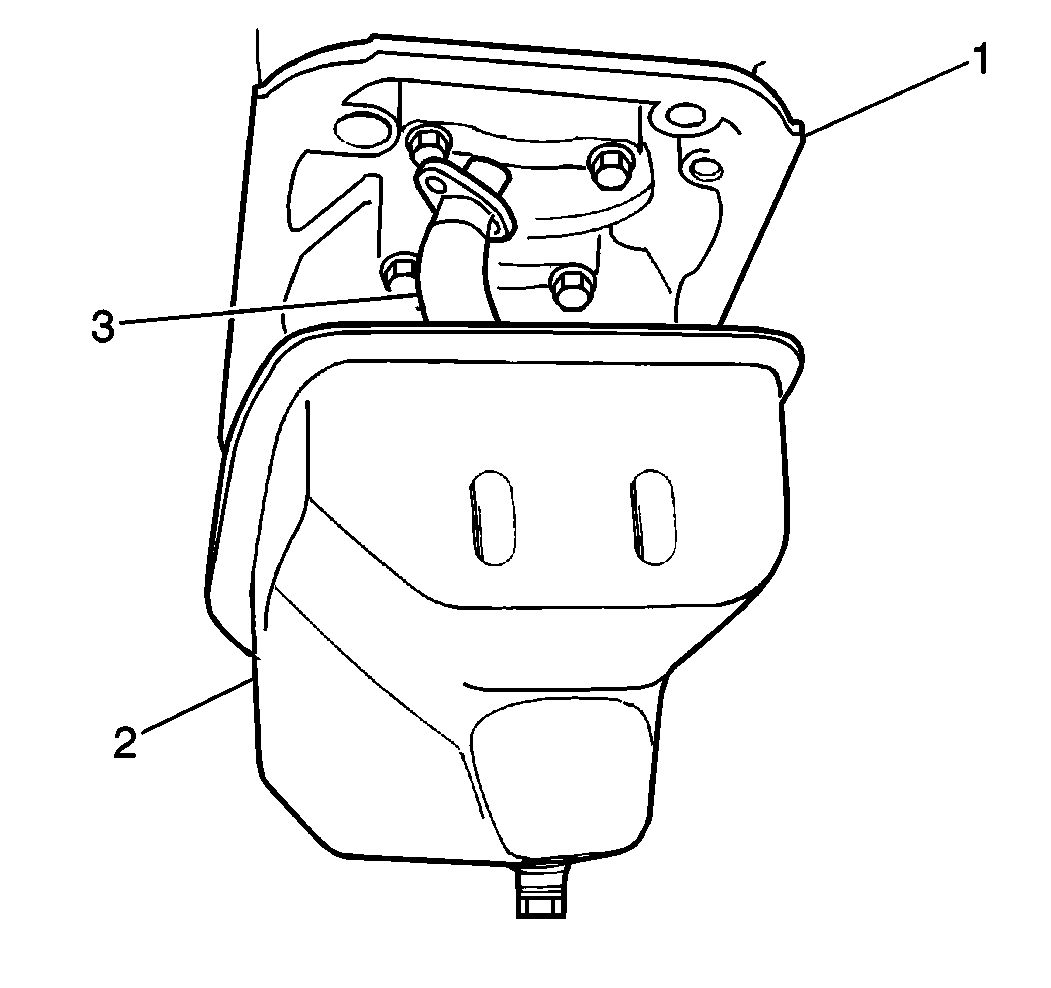 1
3
2