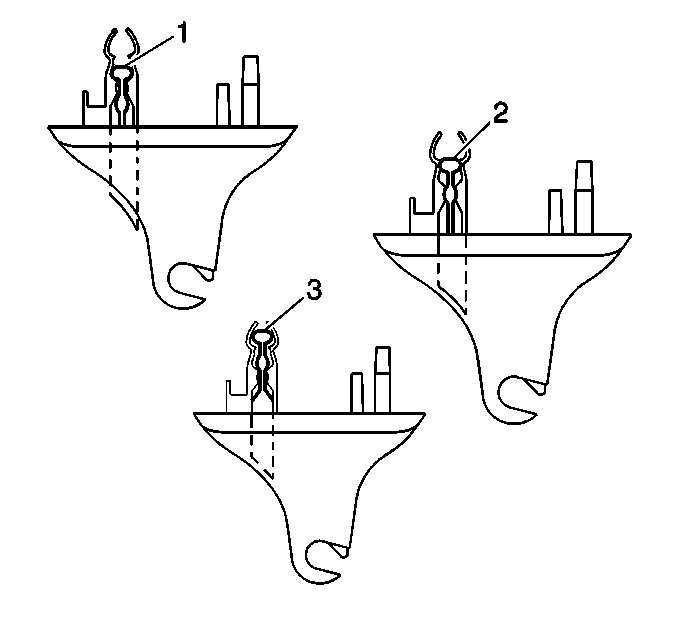 1

2

3