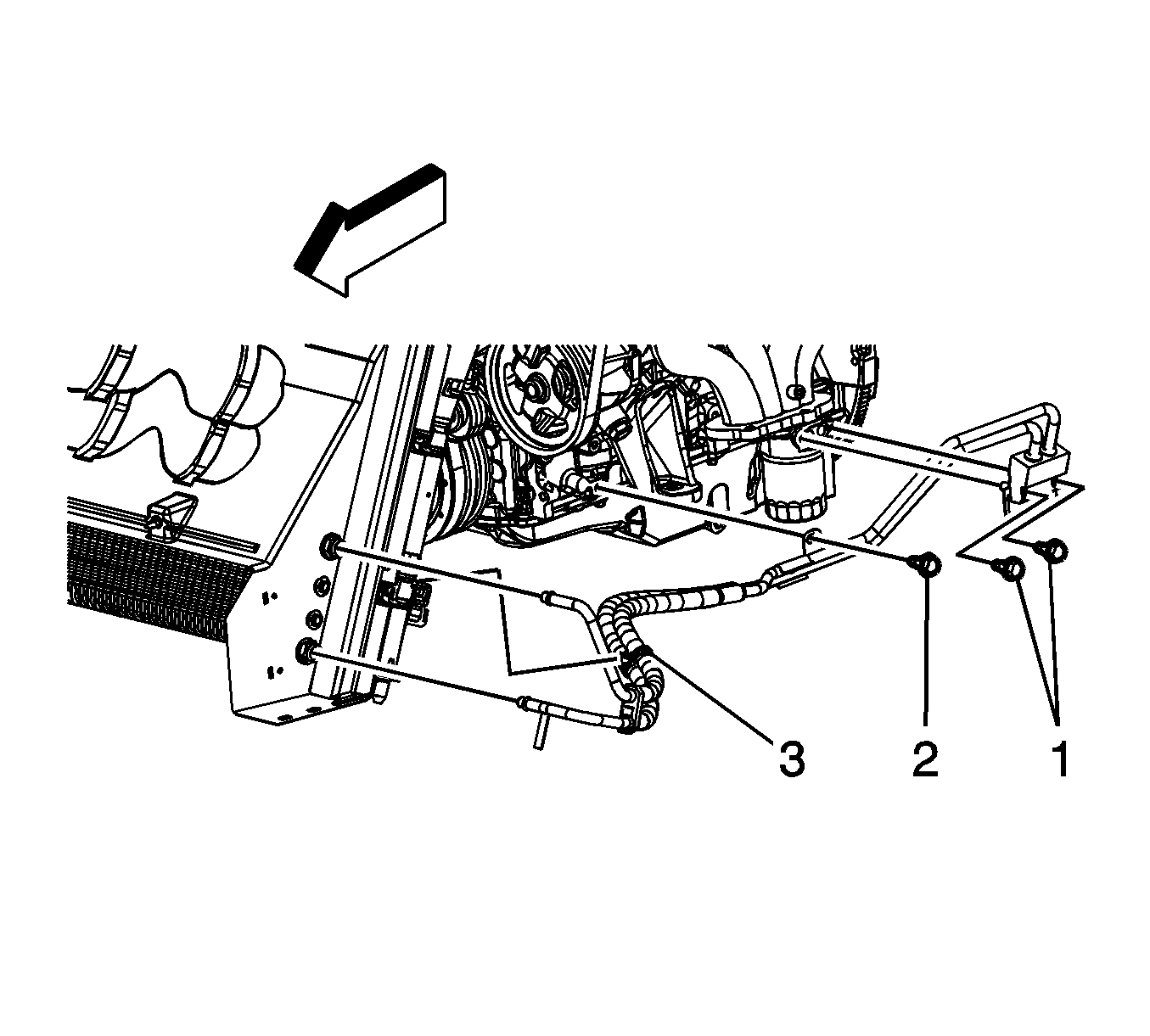 3
2
1