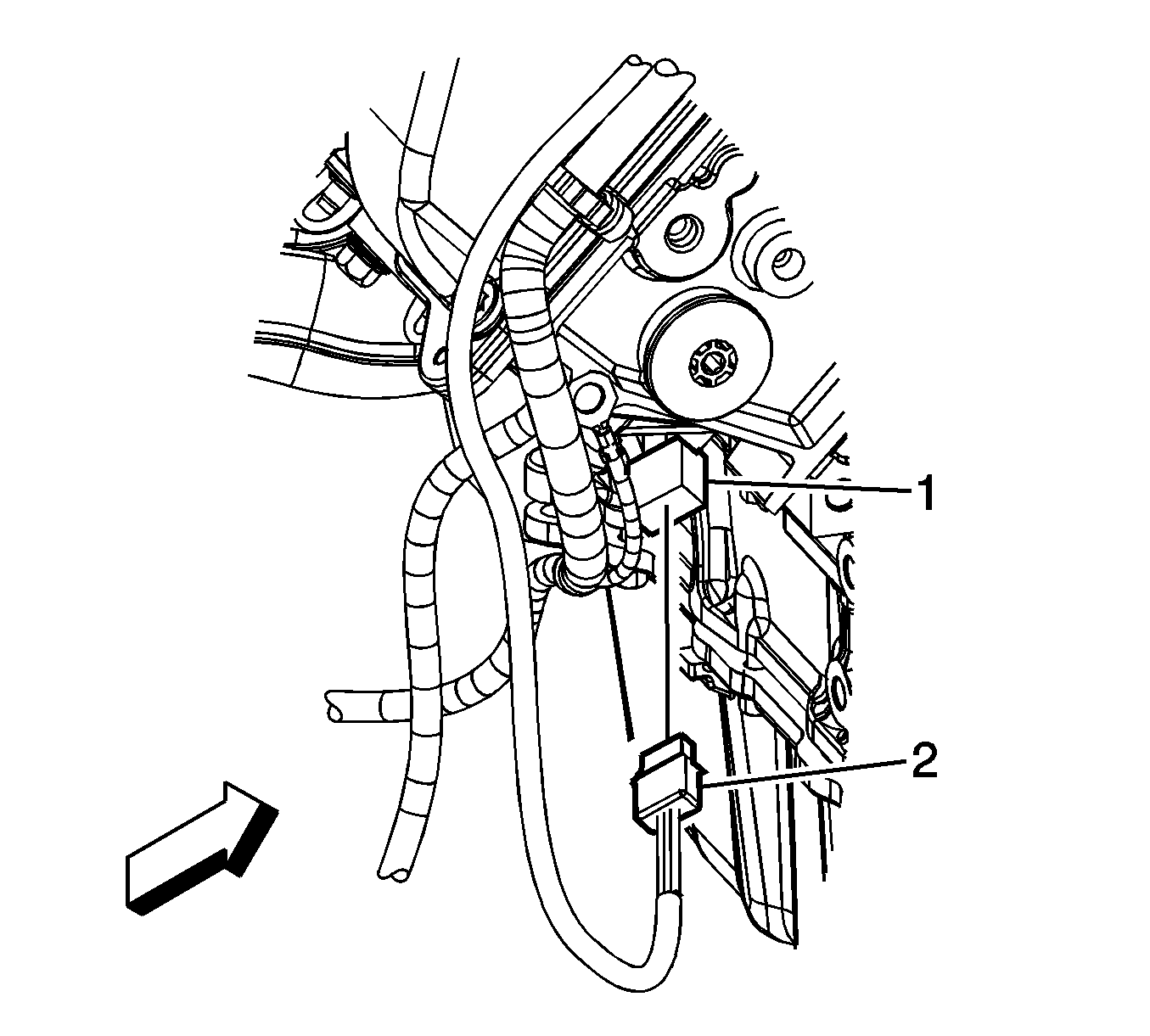 1
2