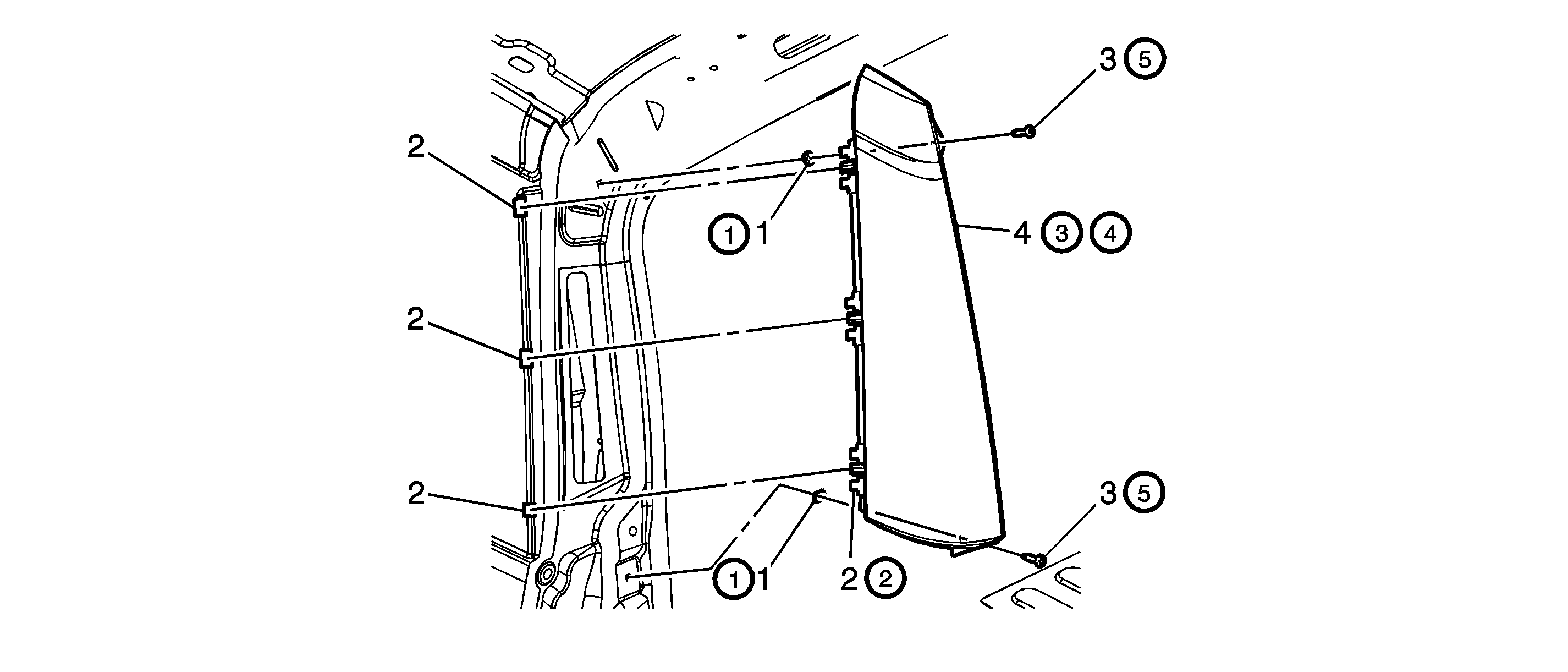 3 5
2
1 1
4 3 4
2
2
3 5
1 1
2 2