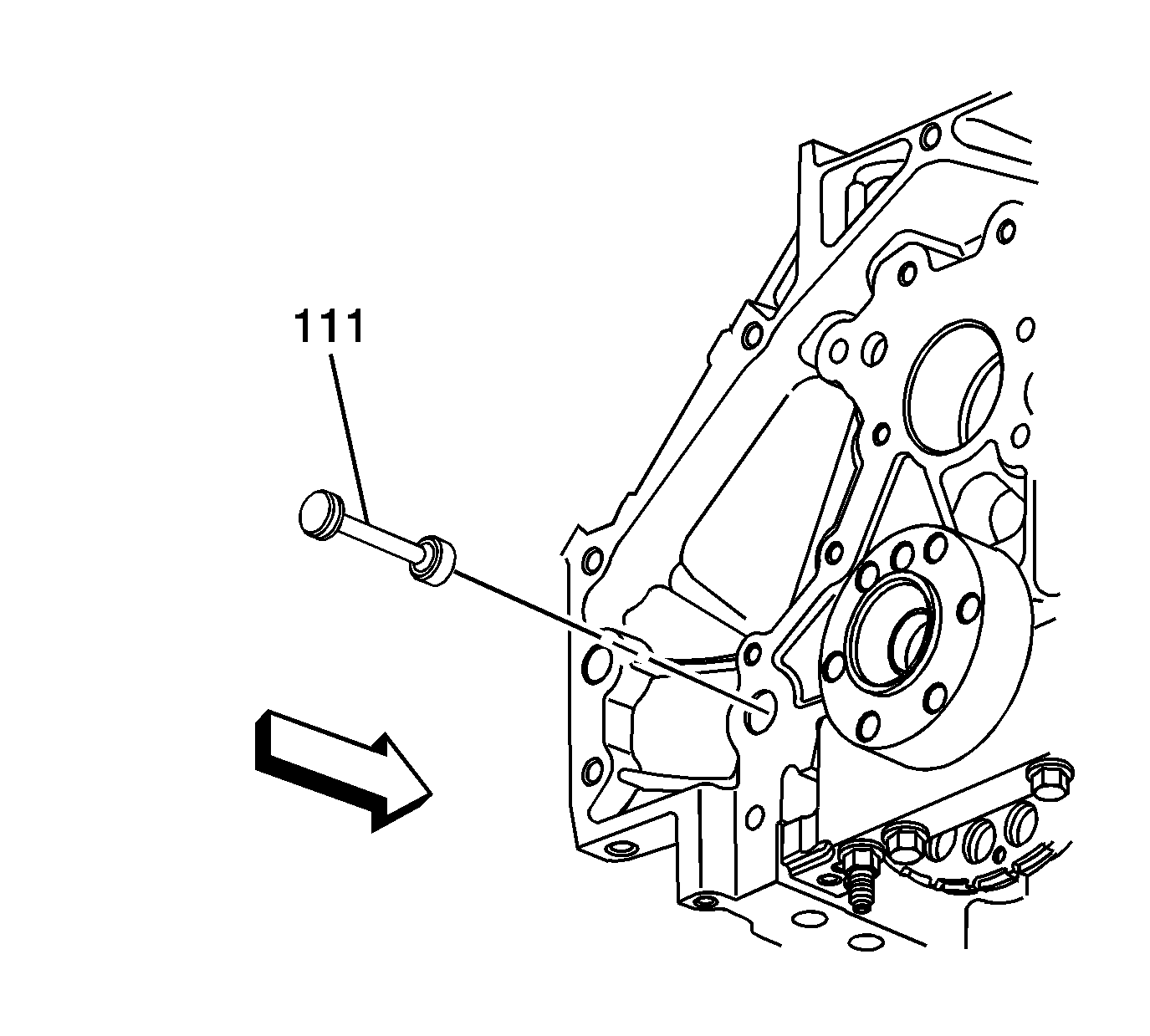 111