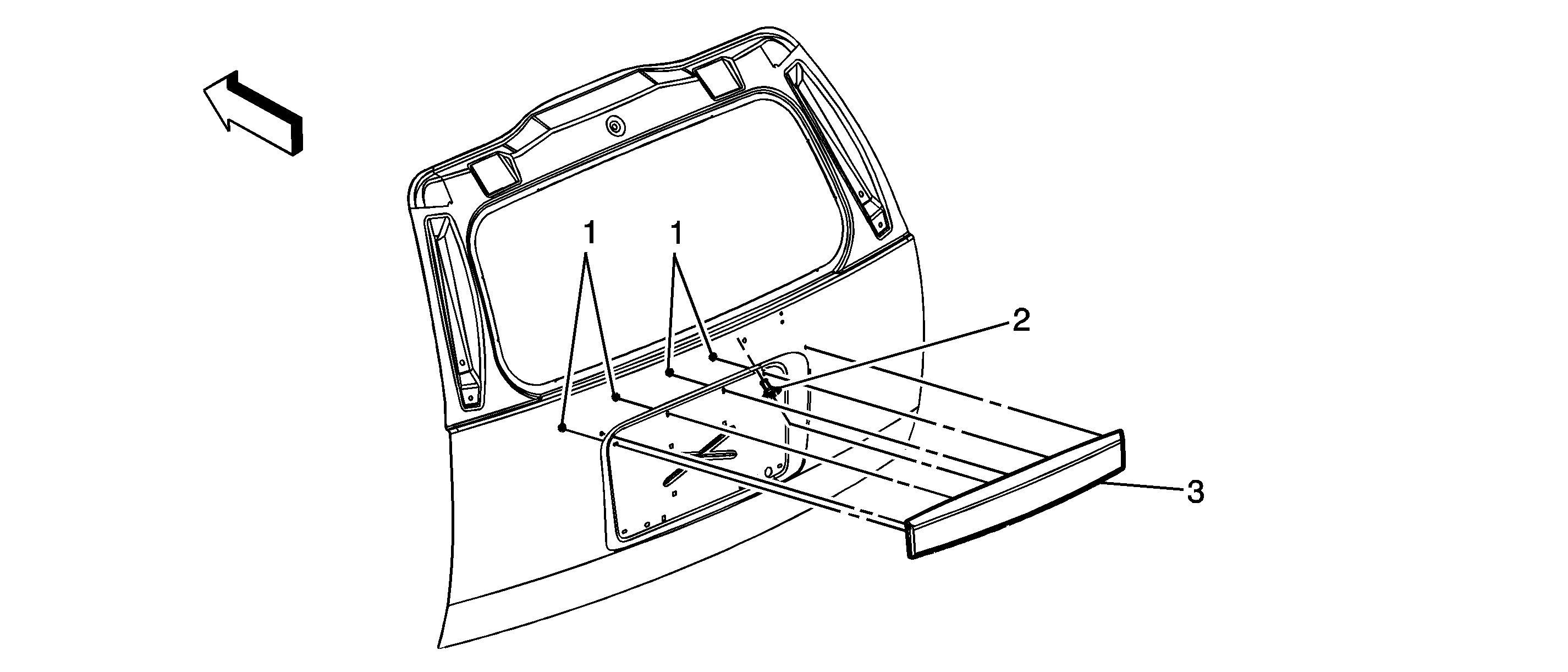 1
1
2
3