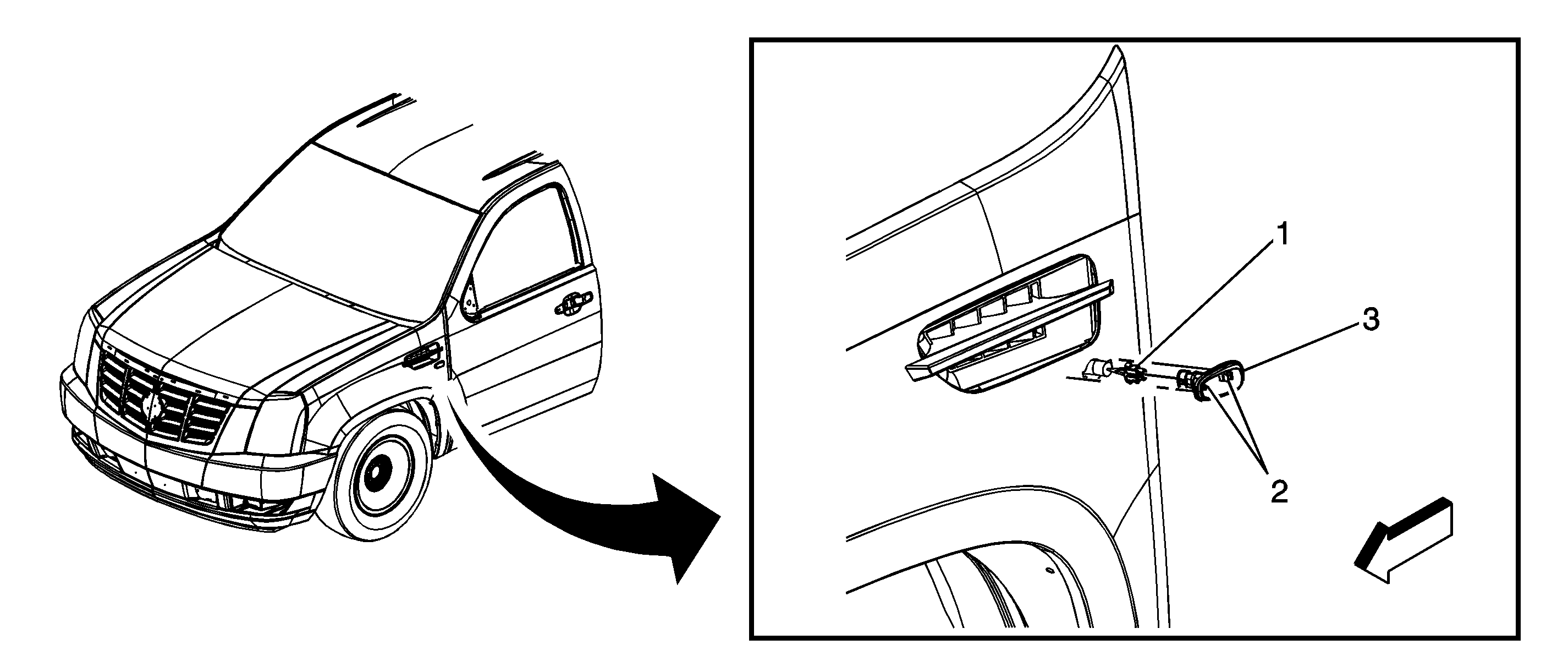 1
3
2