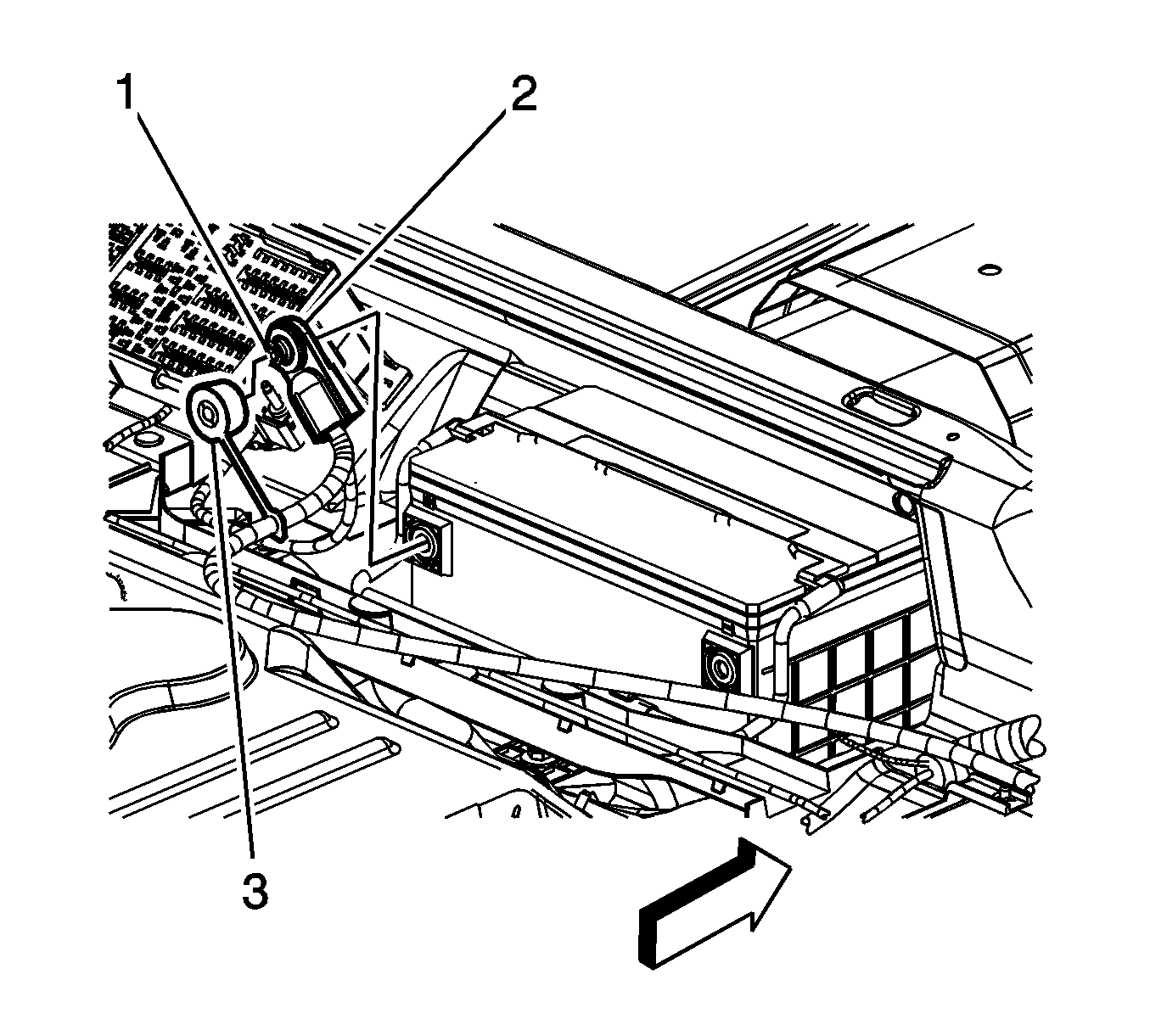 1
2
3