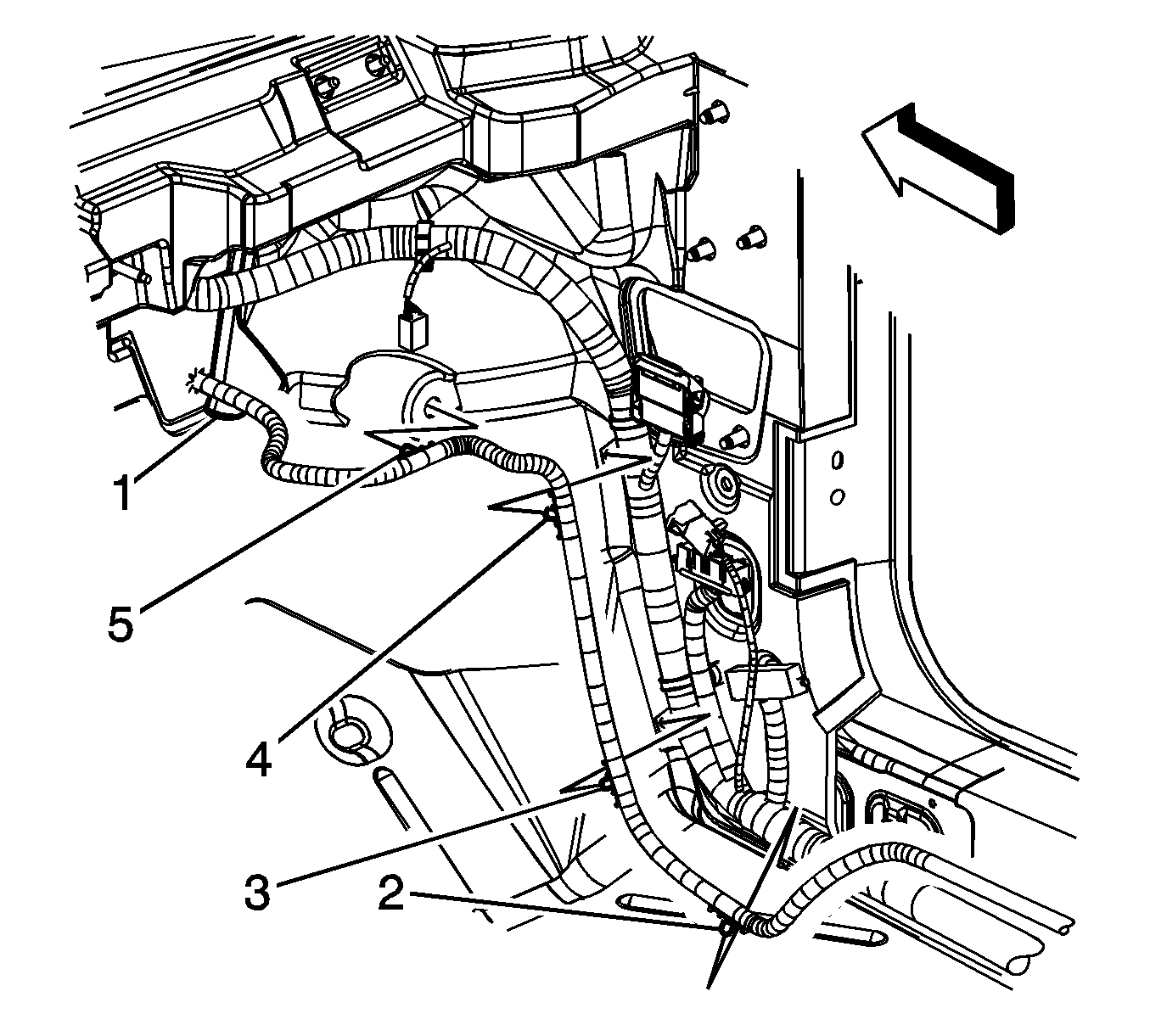 1
5
4
3
2