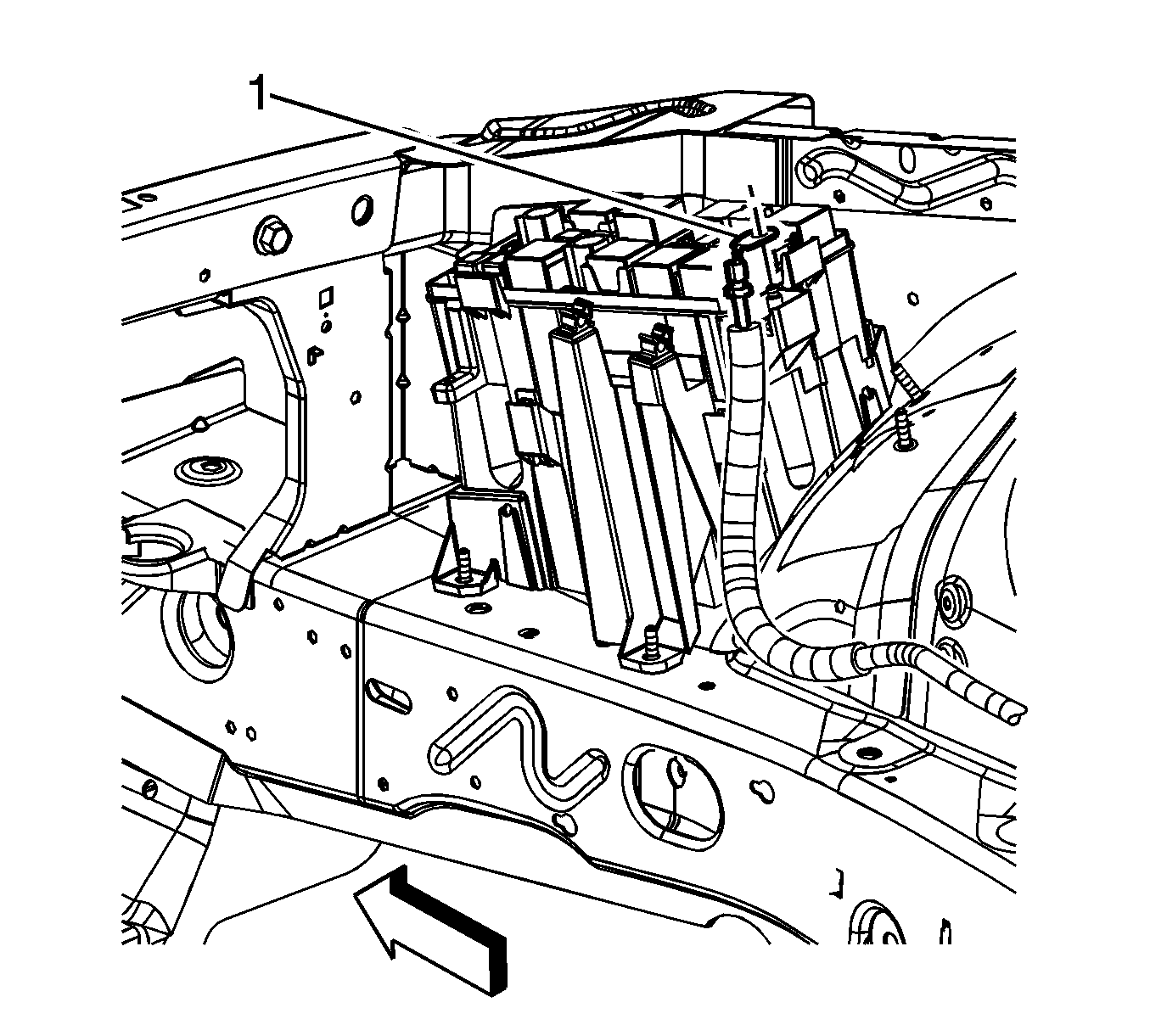 1