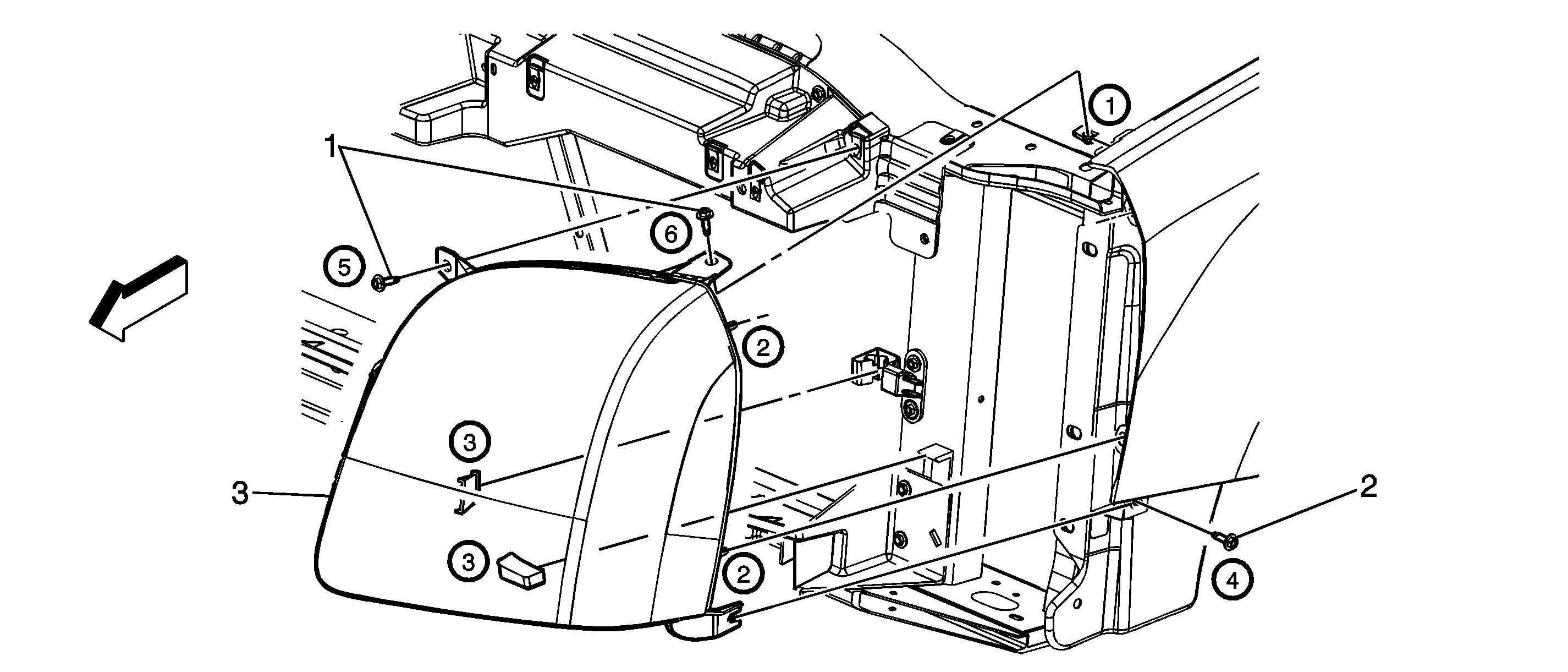 1
1
6
5
2
3
3
3
2
2
4