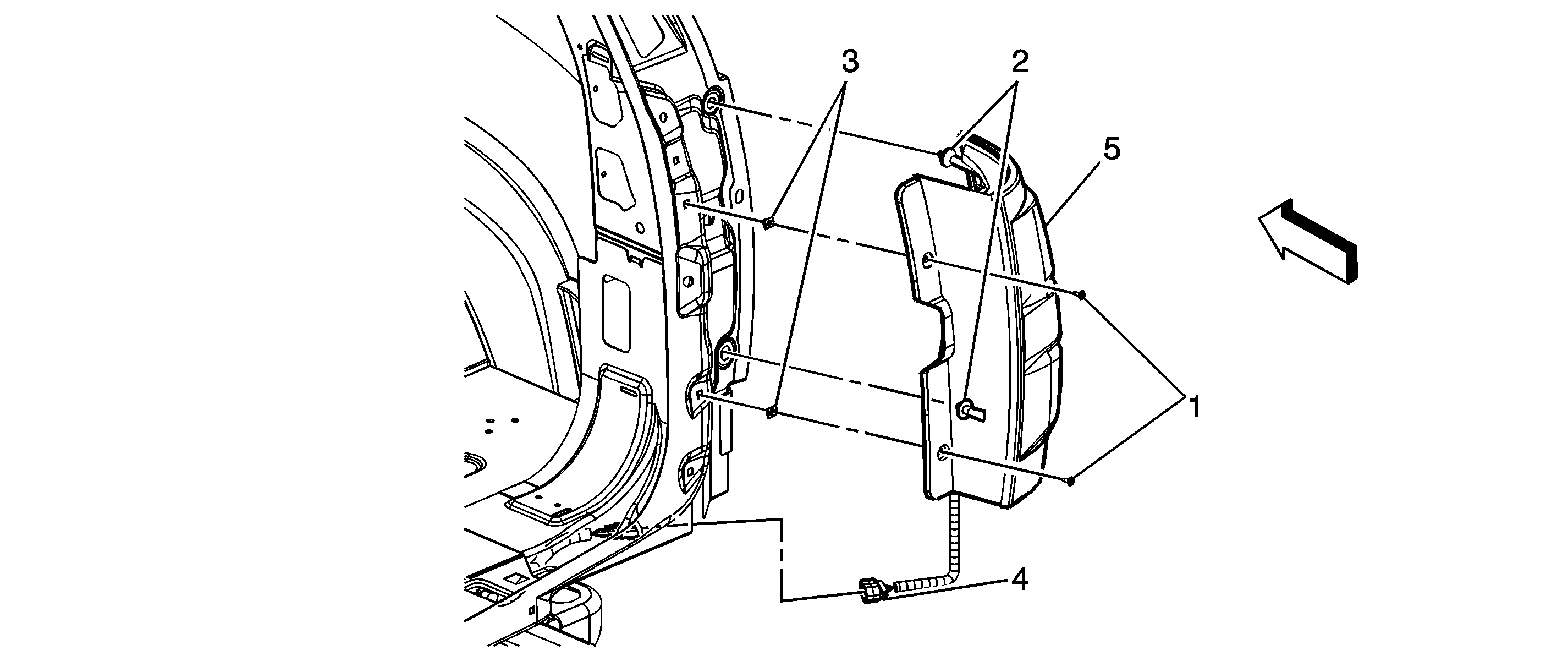 3
2
5
1
4