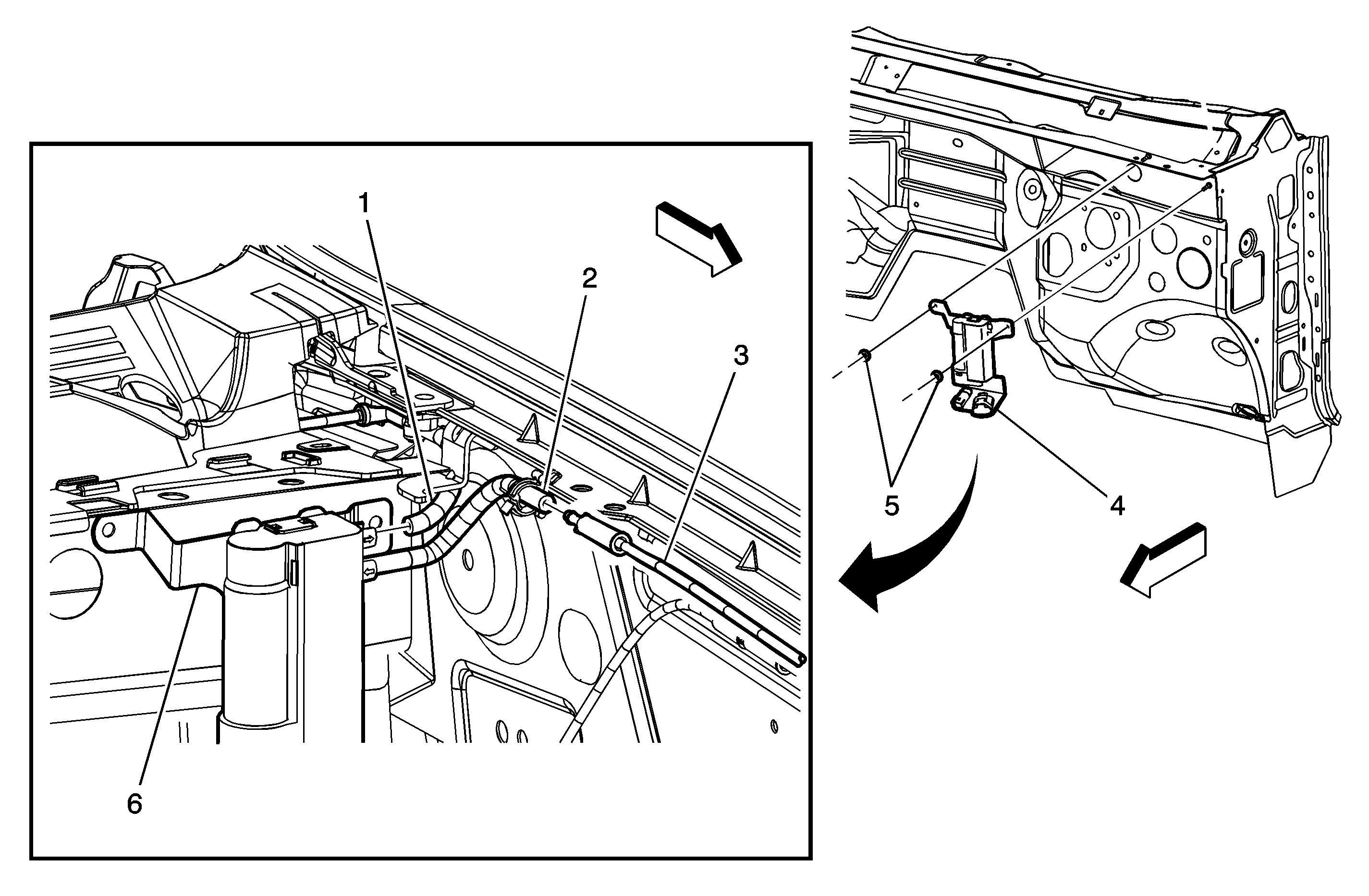 1
2
3
6
5
4