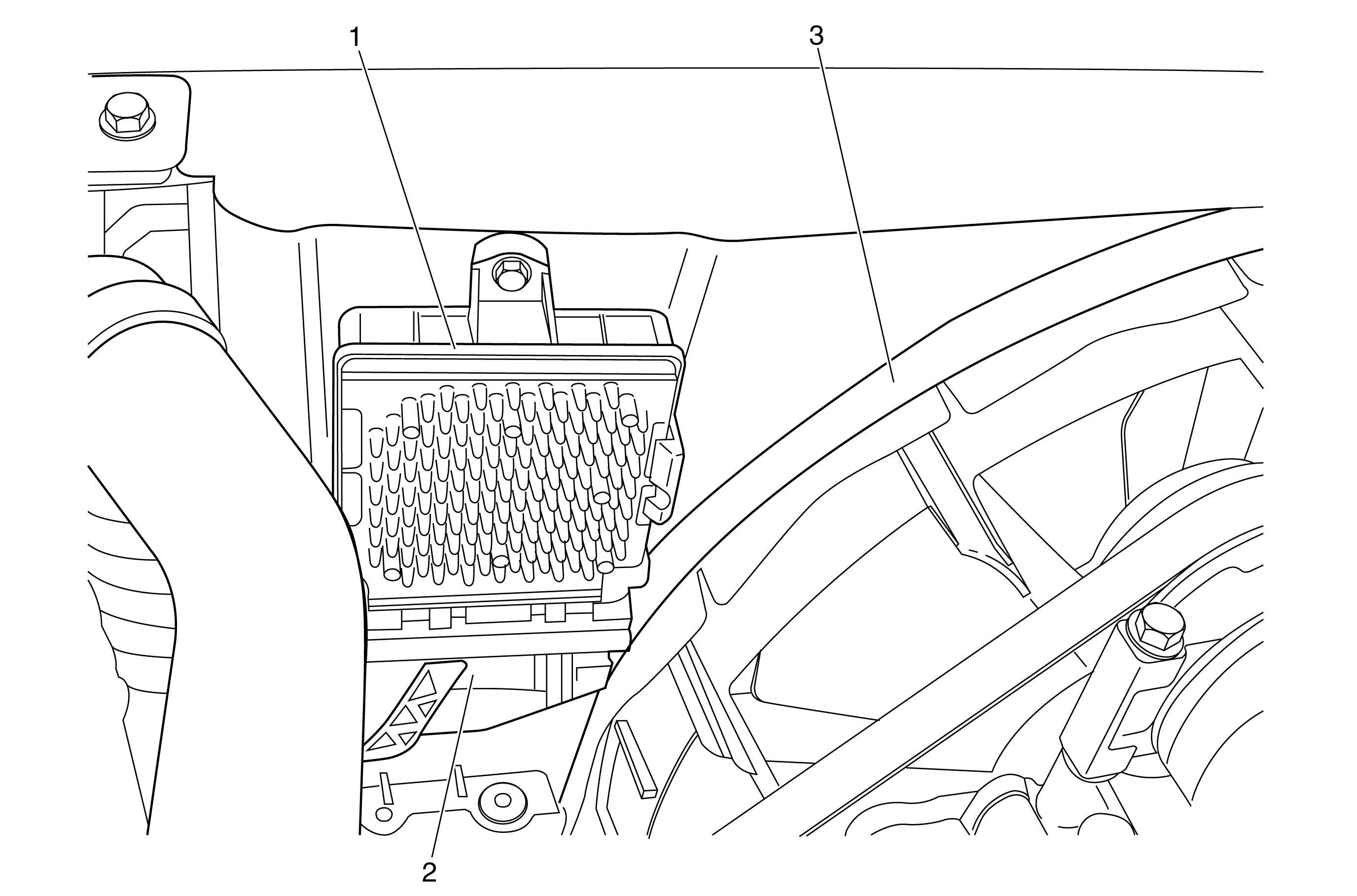 1
3
2