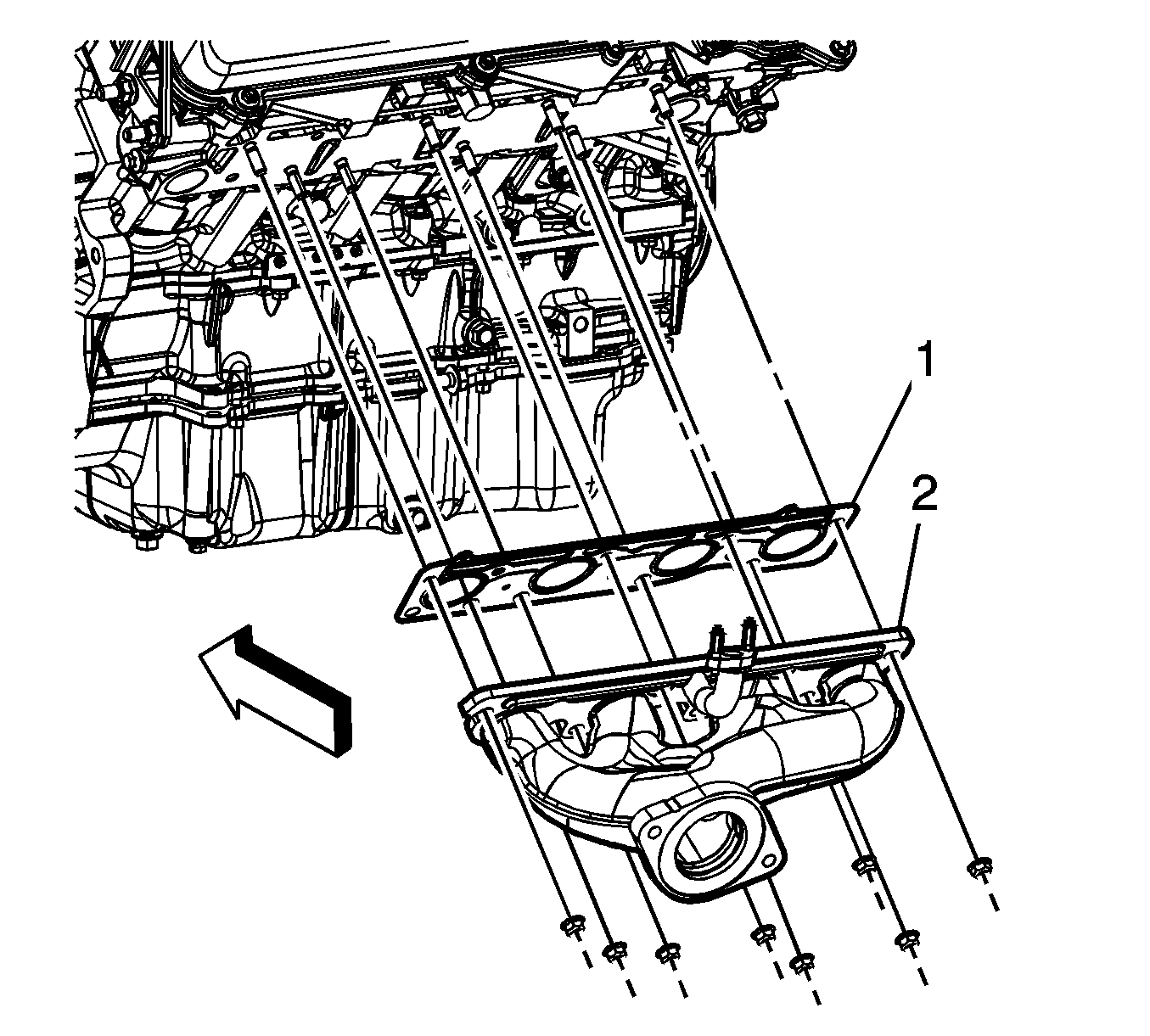 1
2