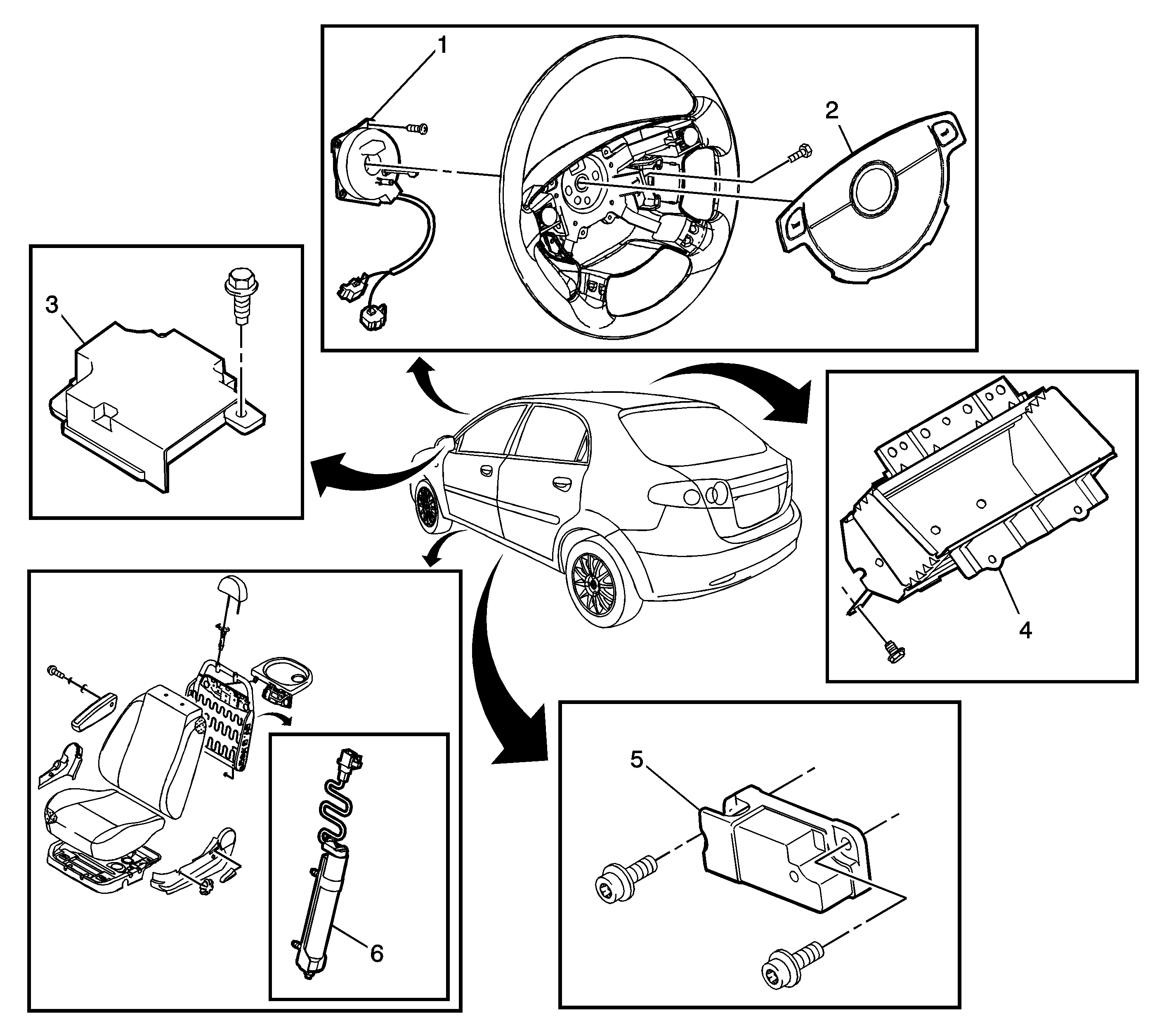 1
2
3
4
5
6