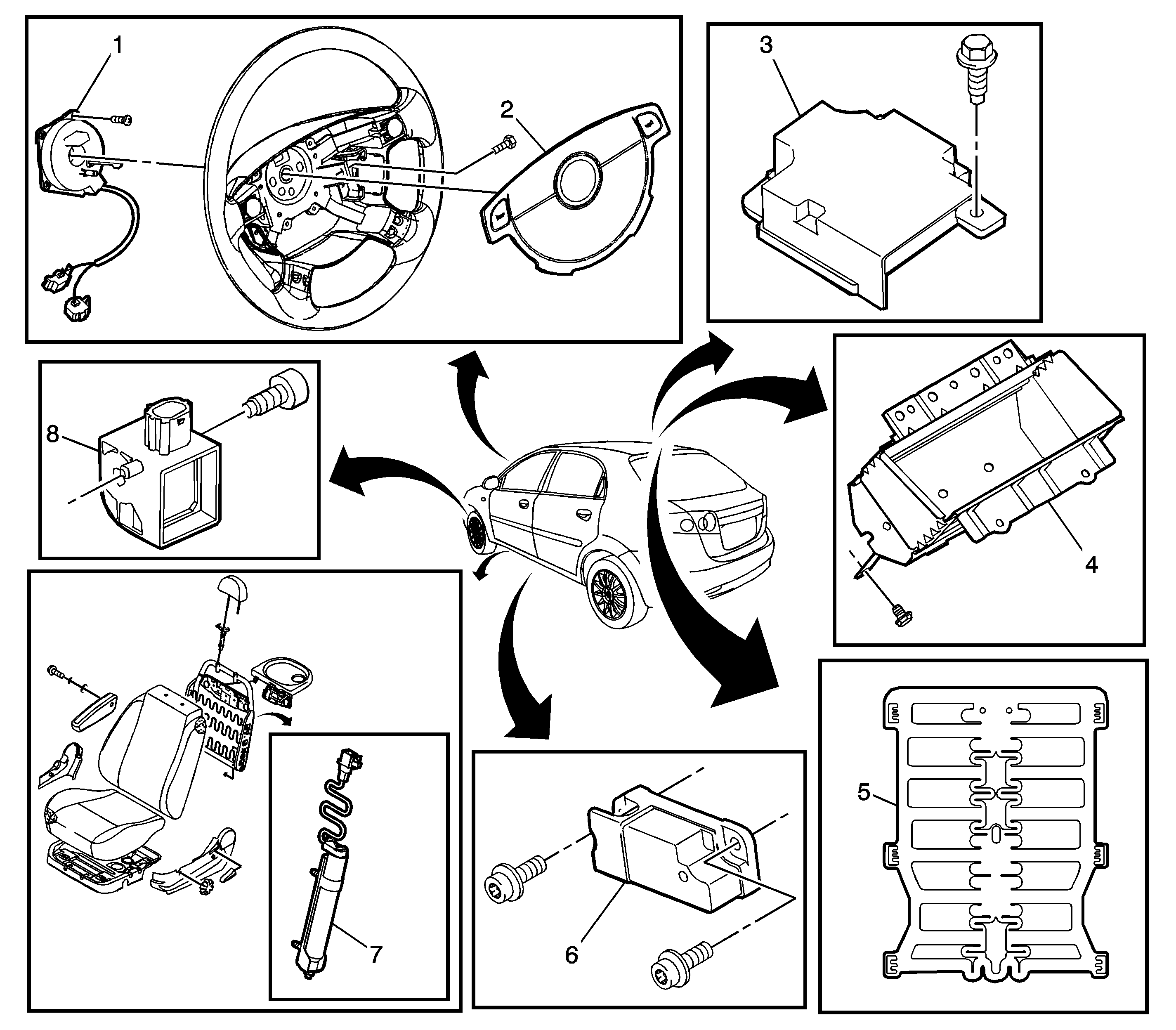 1
2
3
8
4
5
7
6