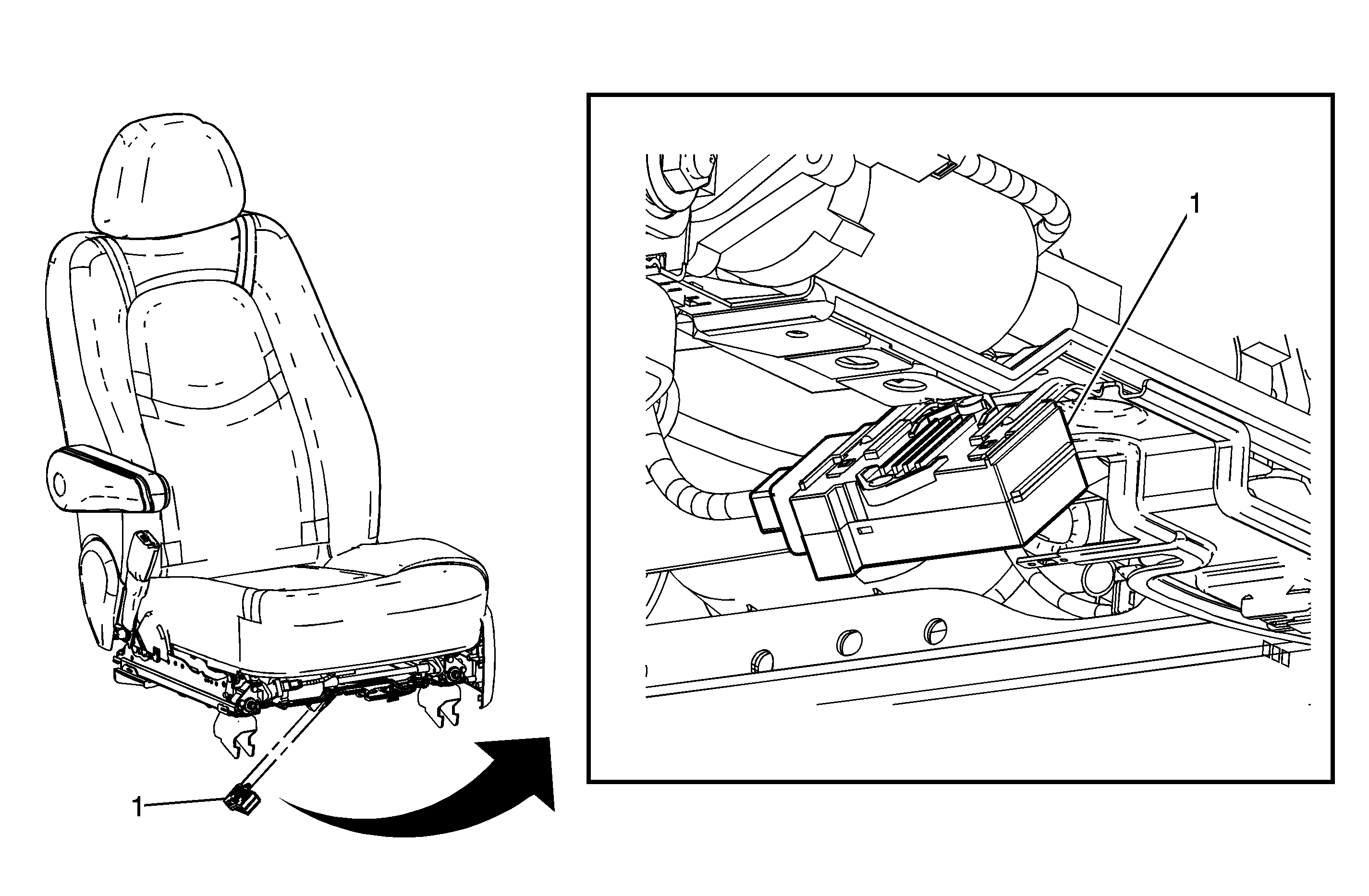 1

1