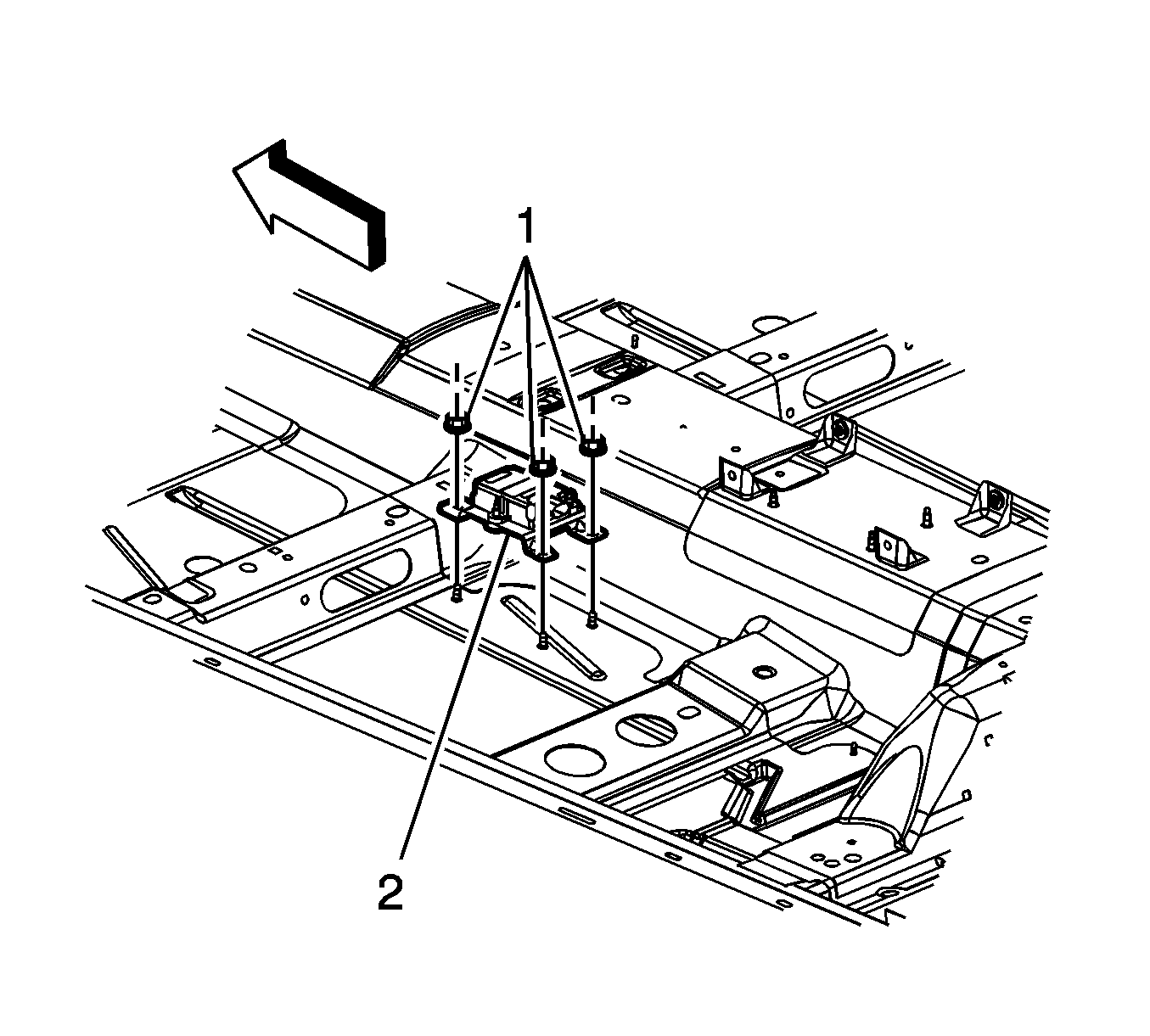 1

2