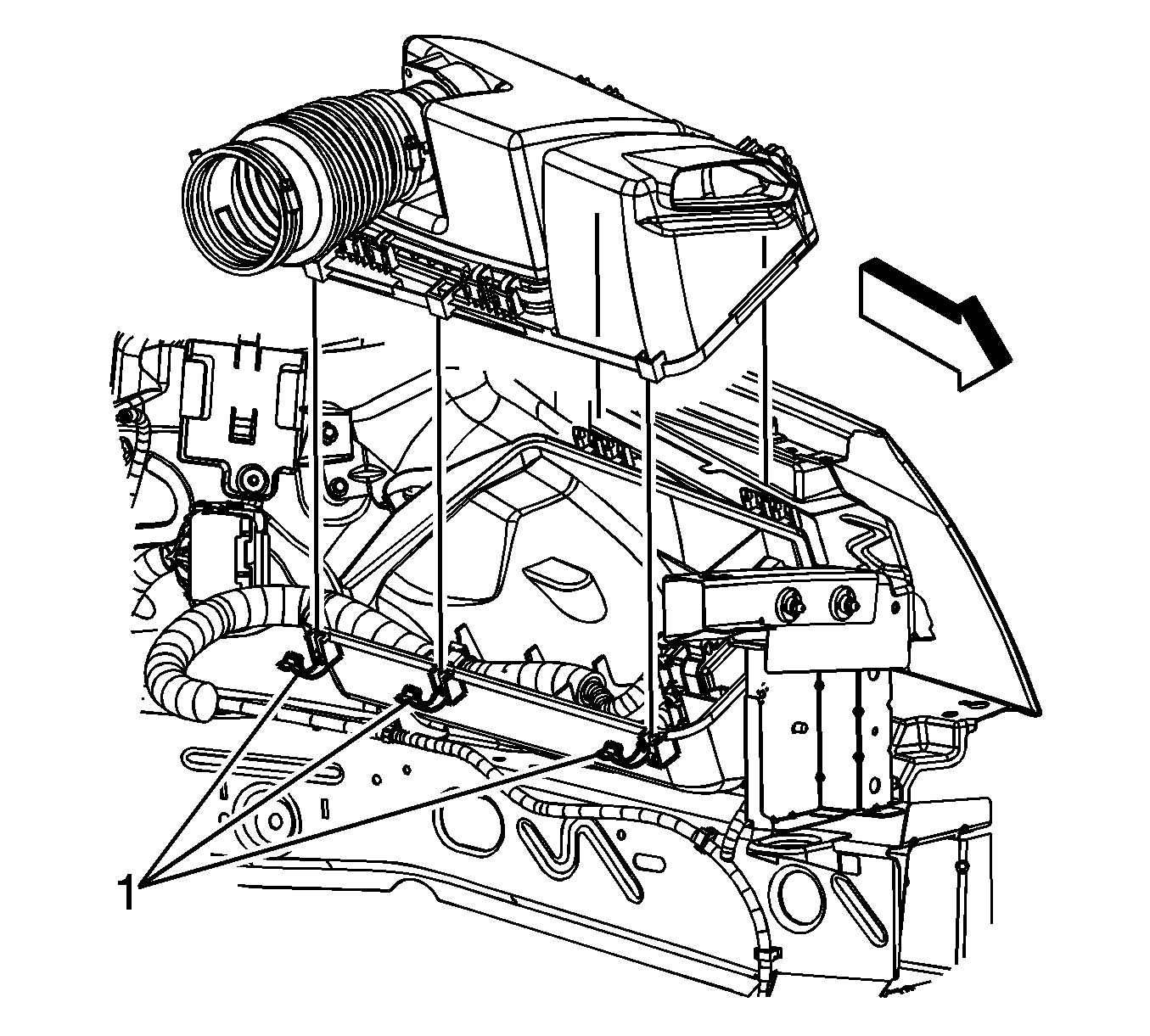 1