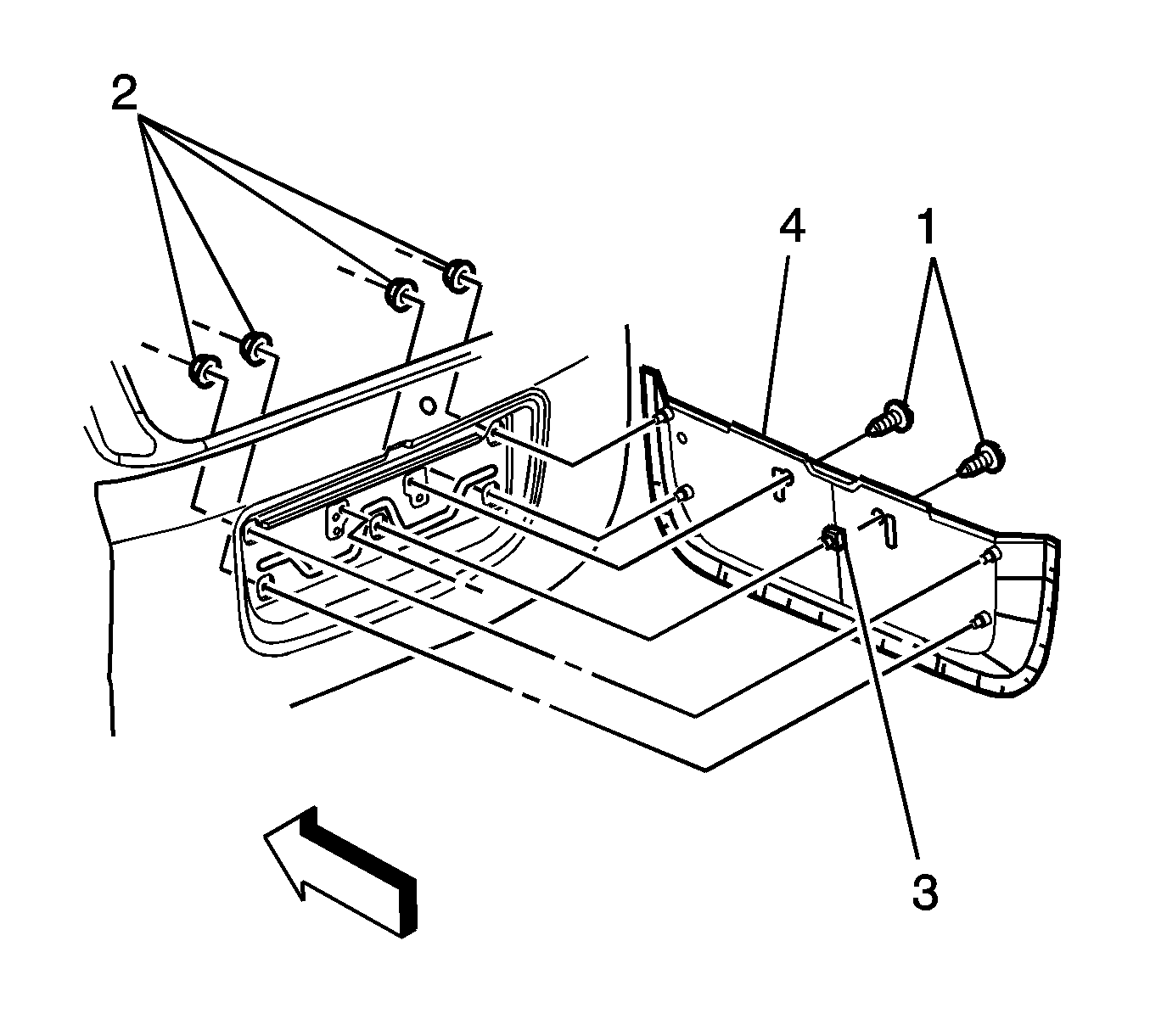 2
4
1
3