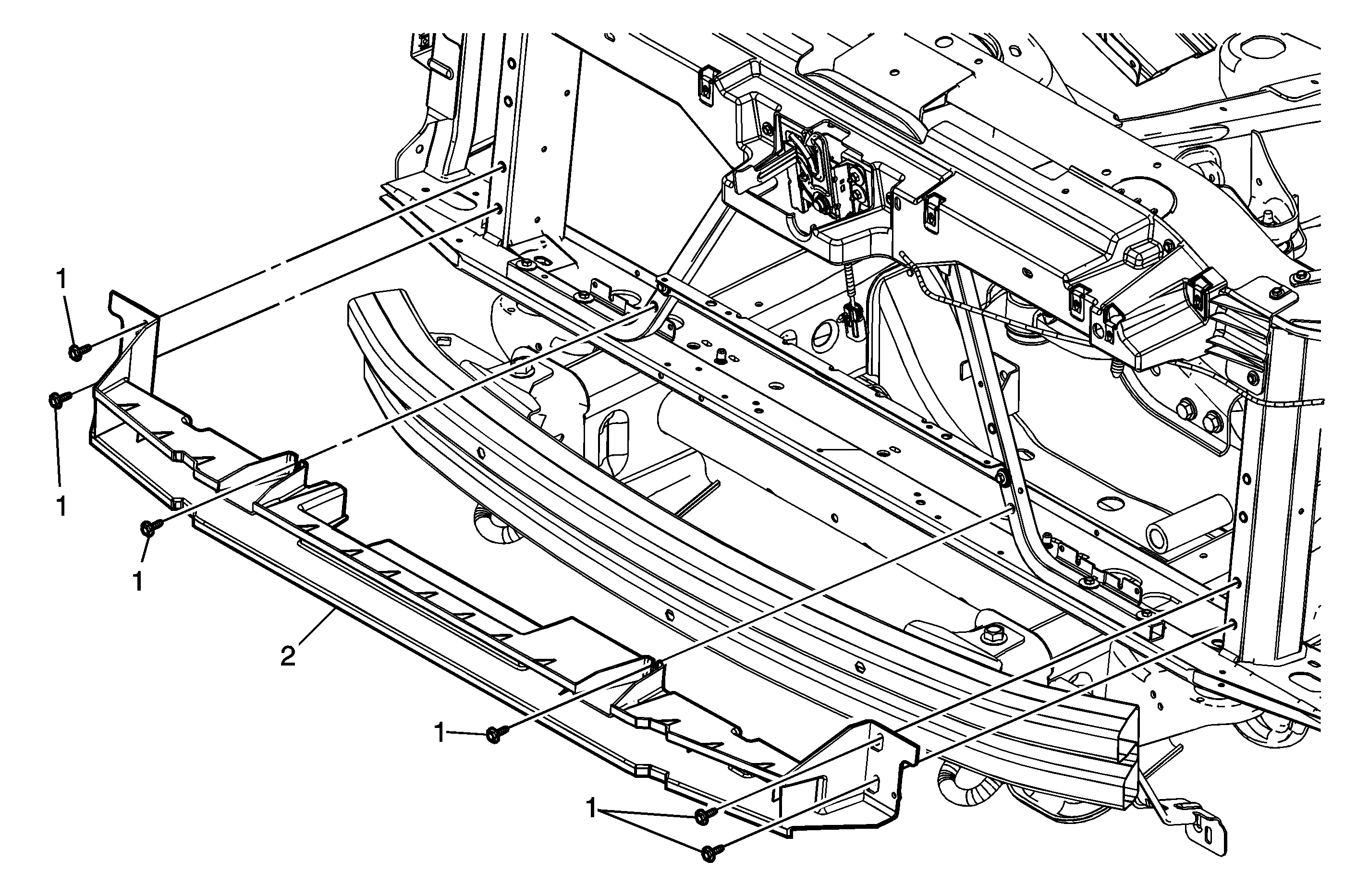 1
1
1
2
1
1