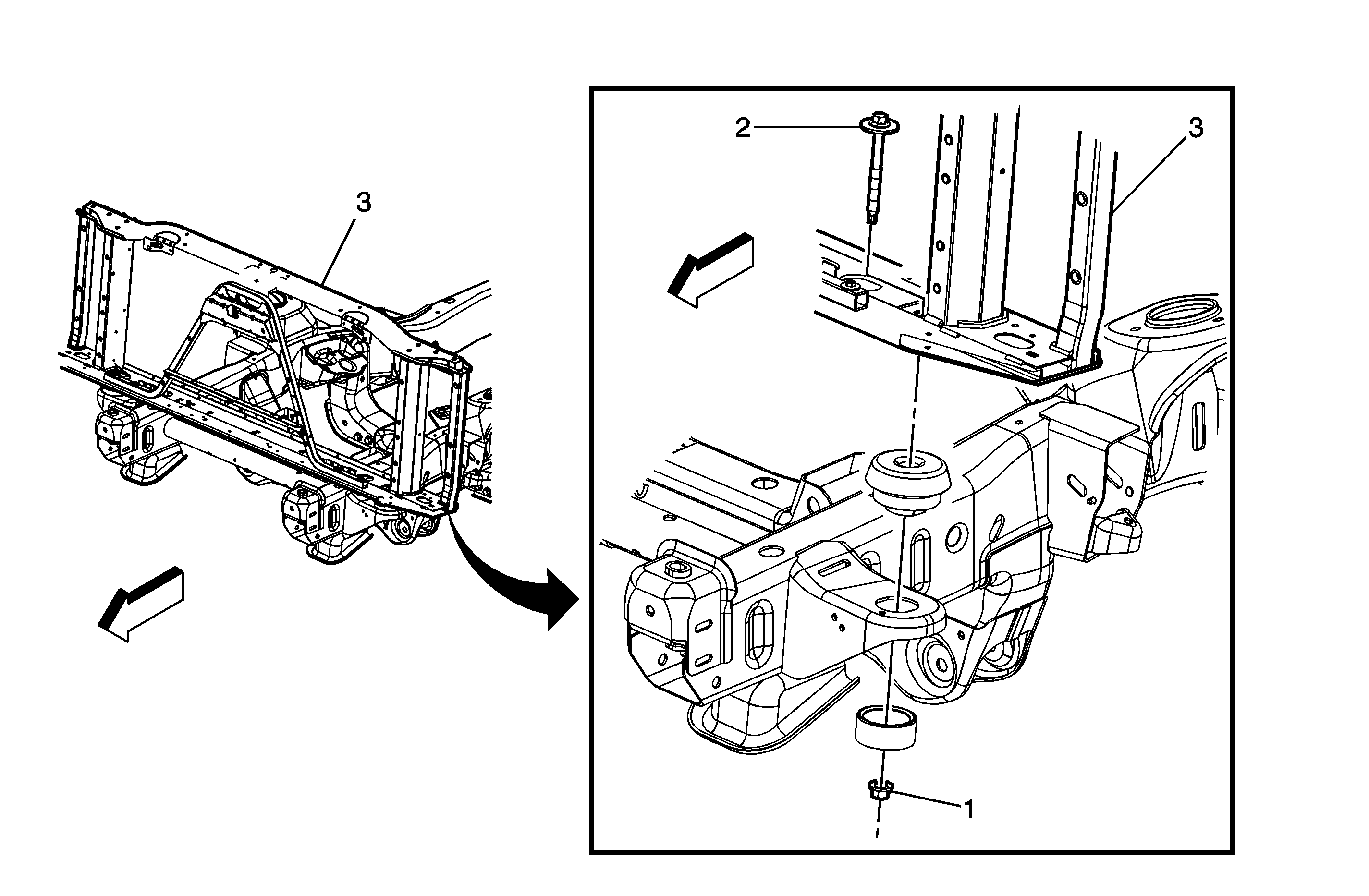 3

2

3

1