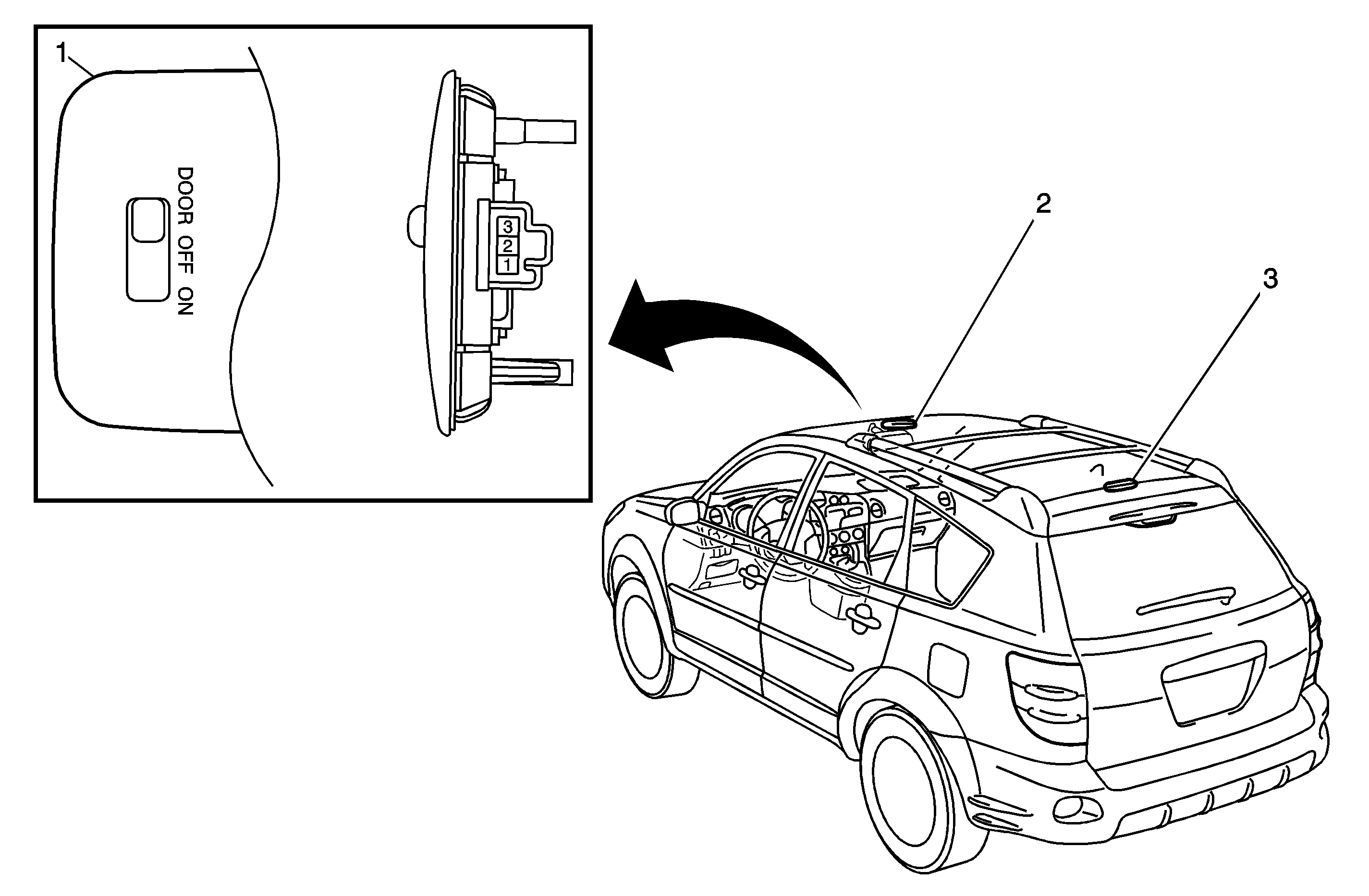 1

DOOR OFF ON

3
2
1

2

3