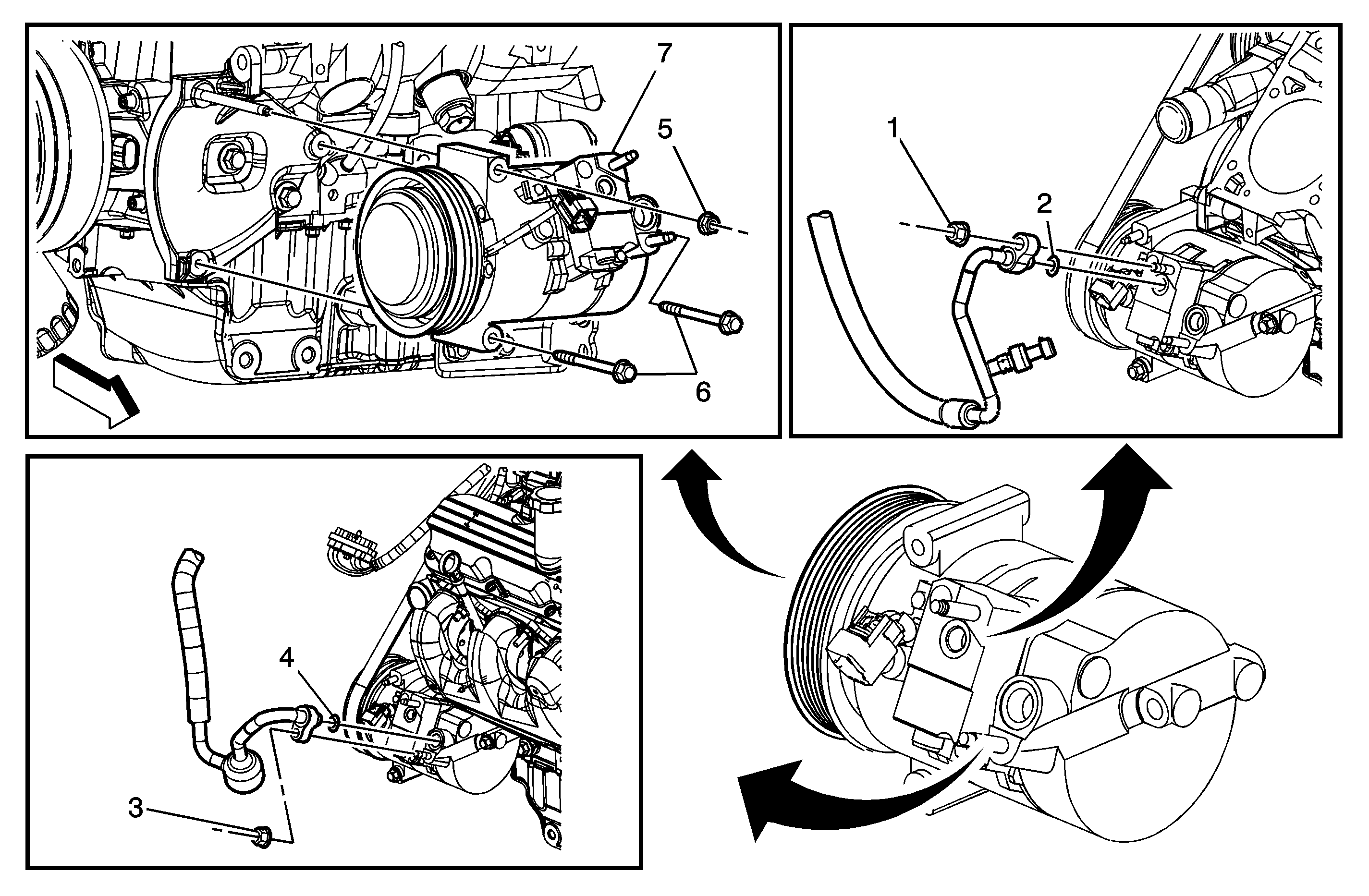 7
5
6
1
2
4
3