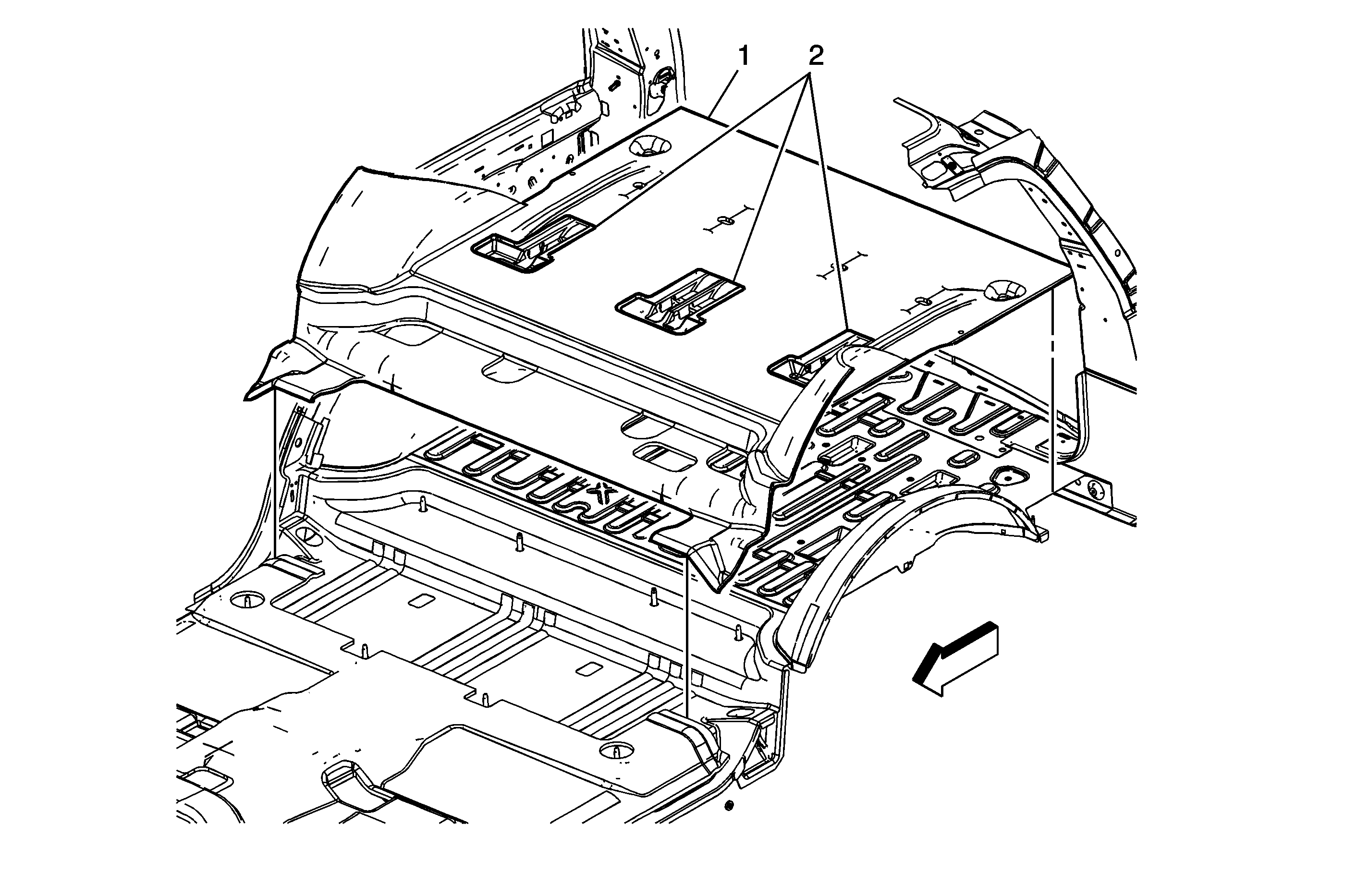 1
2