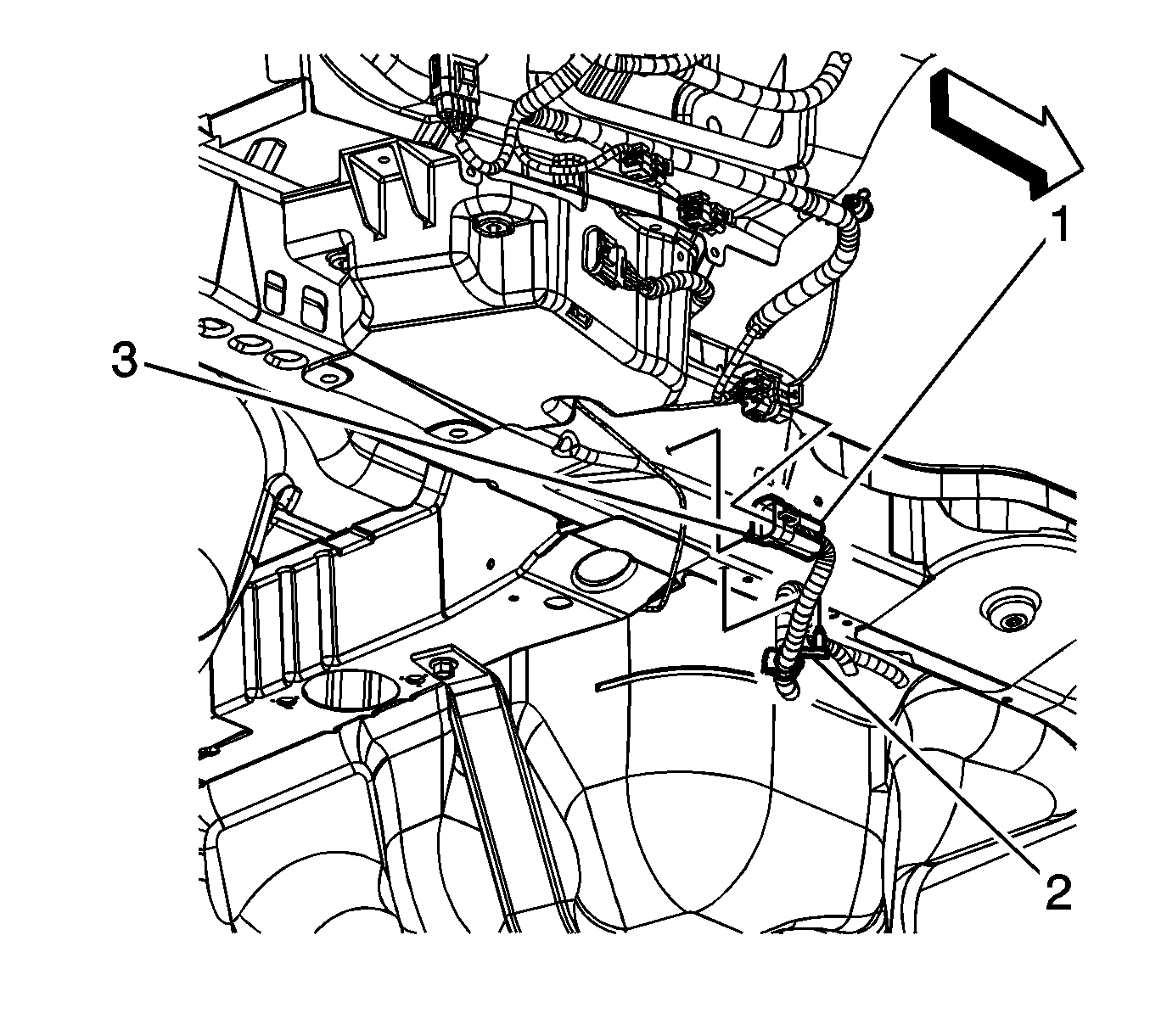 1
3
2