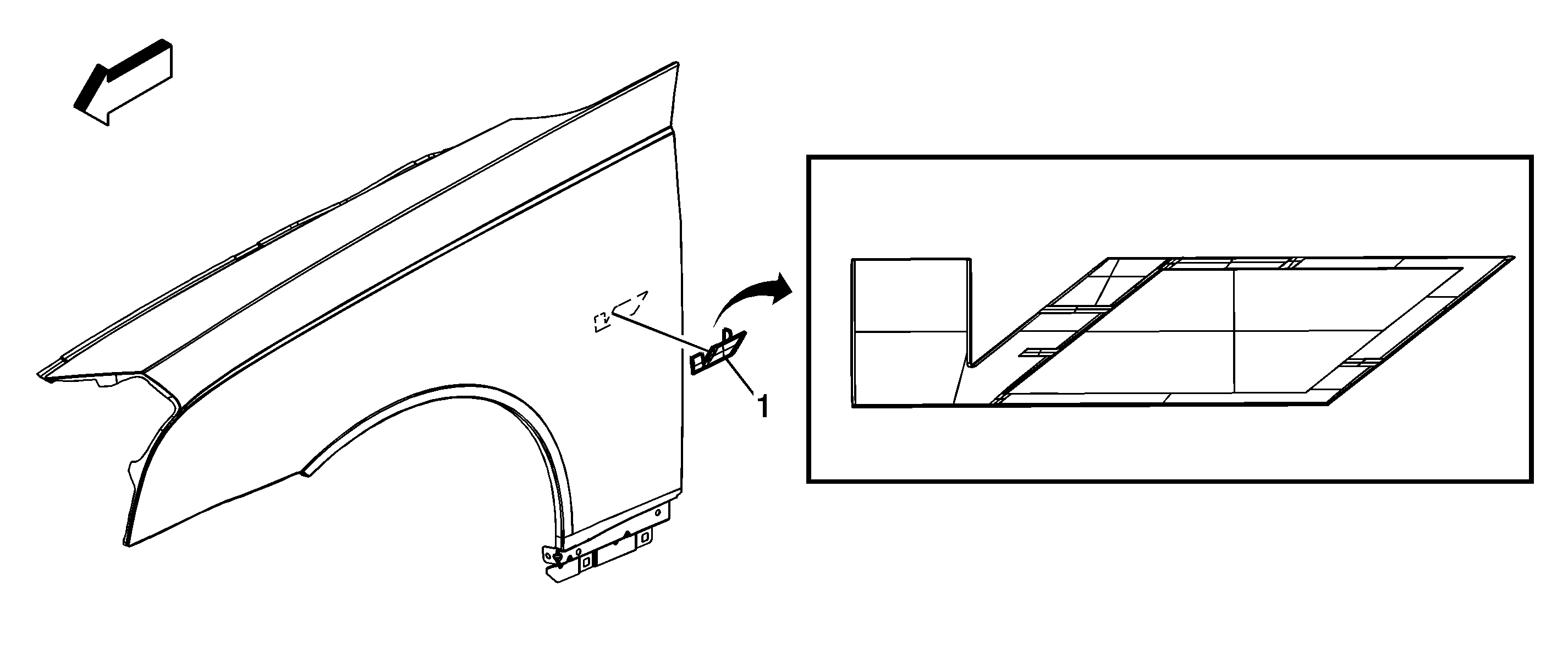 1