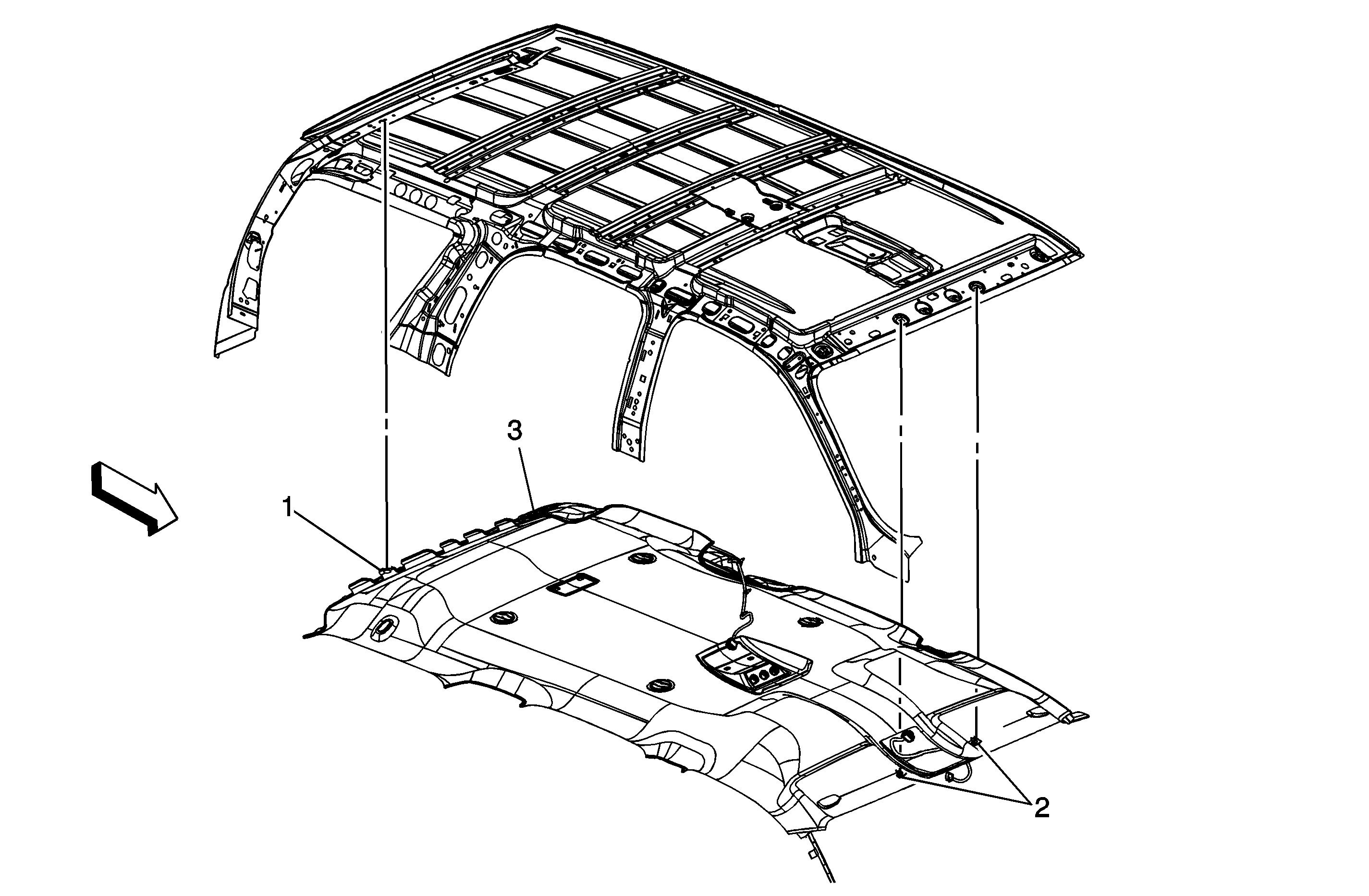 3
1
2