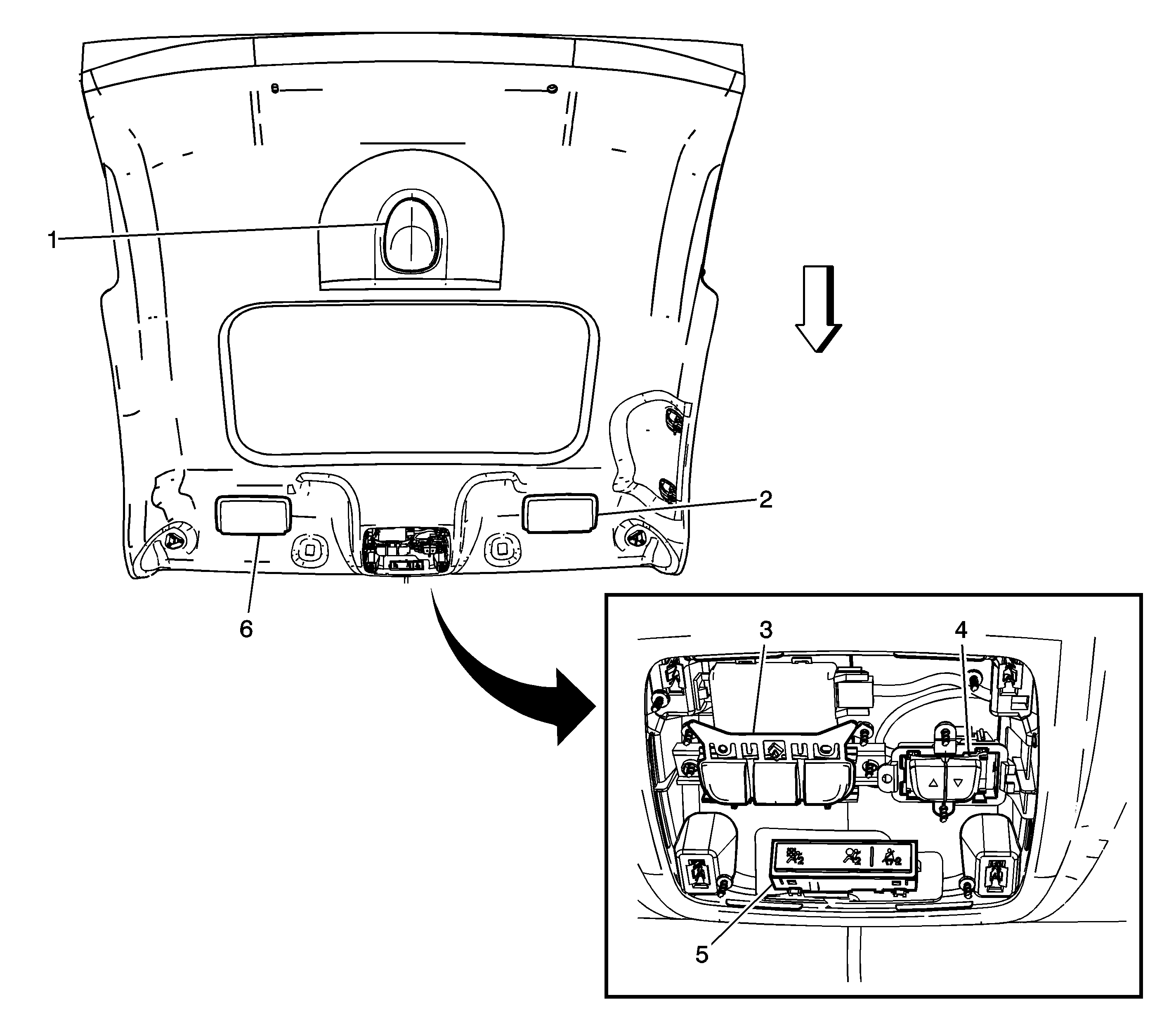 1
2
6
3
4
5