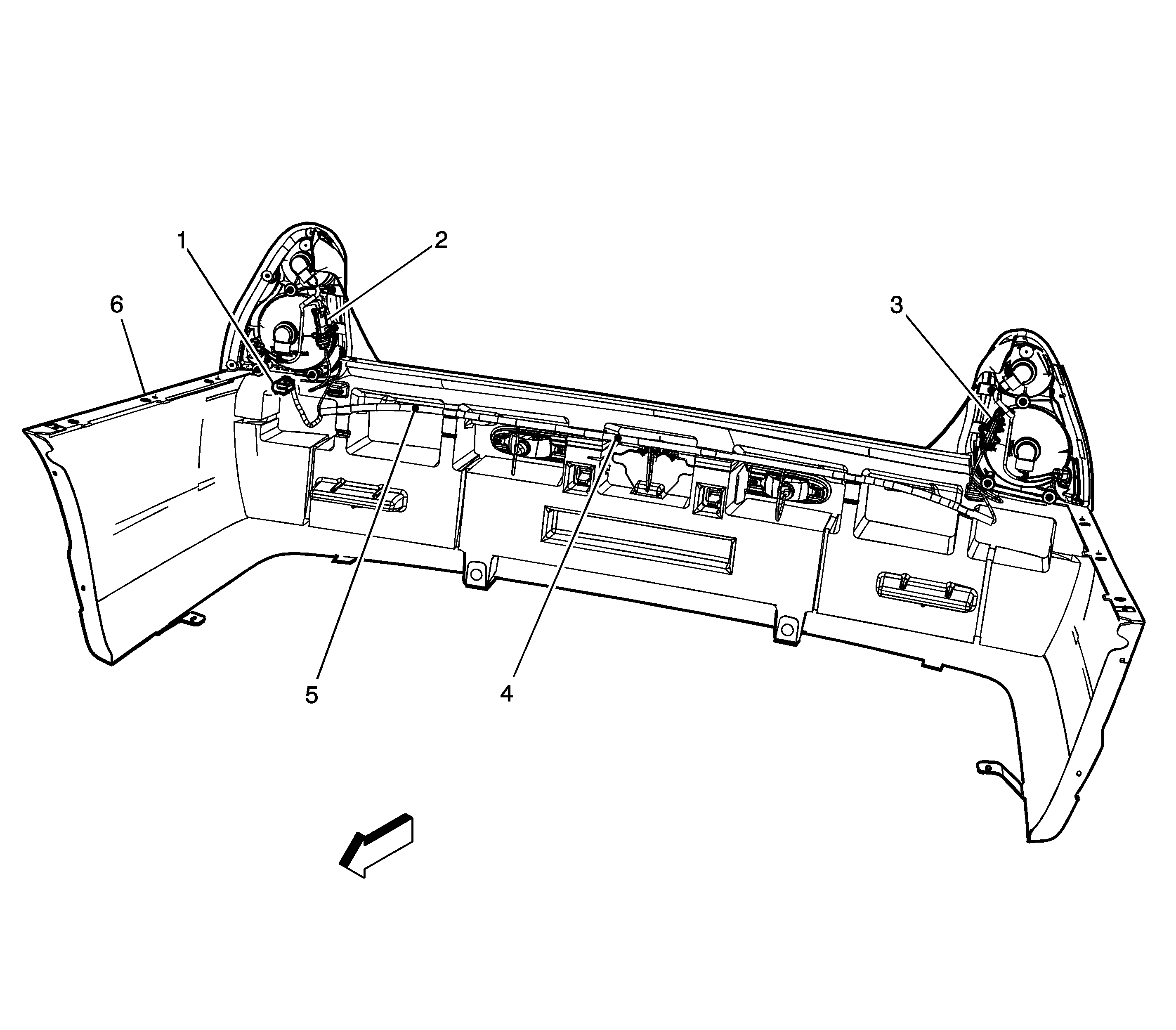 1
2
6
3
5
4